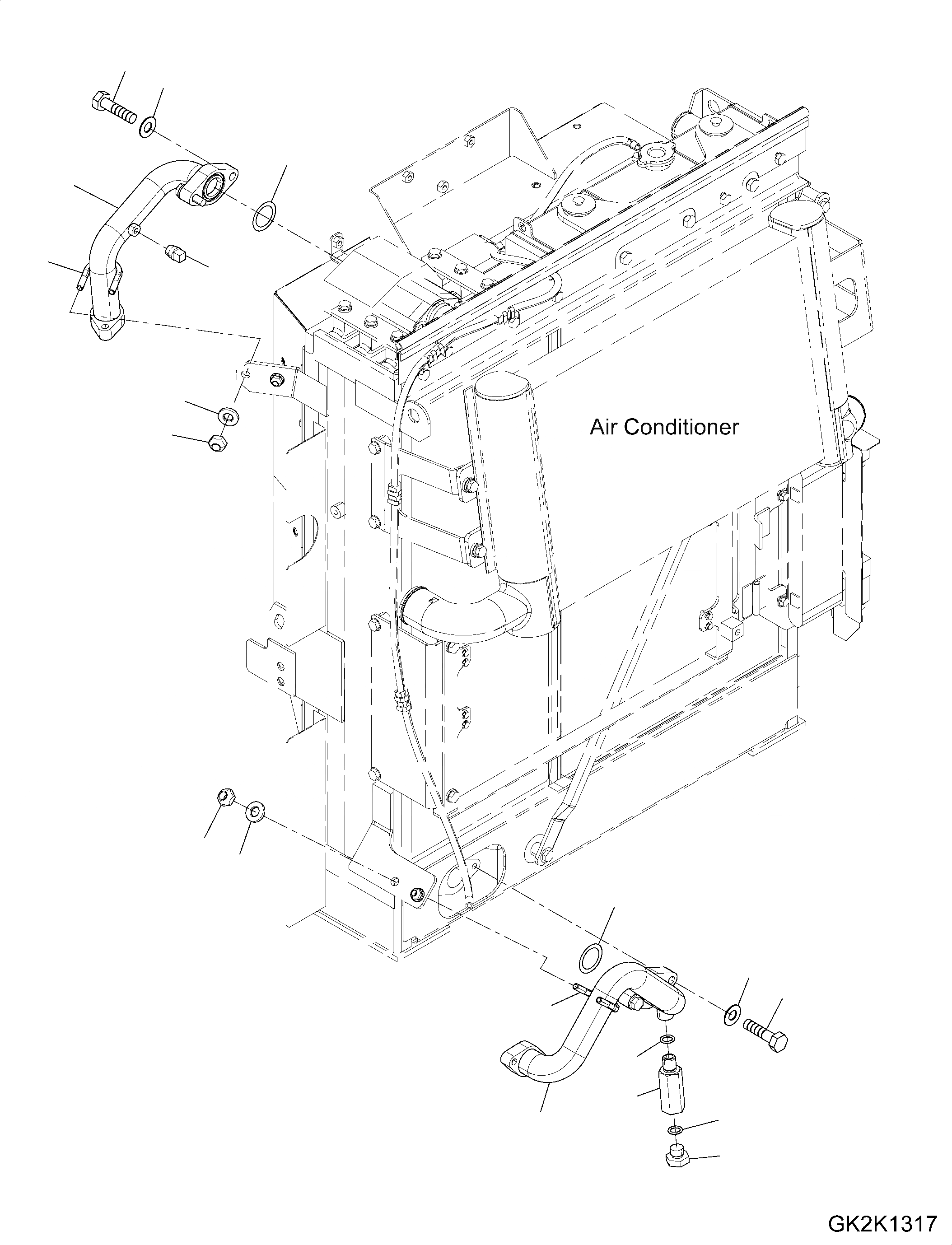 Air Conditioner

GK2K1317