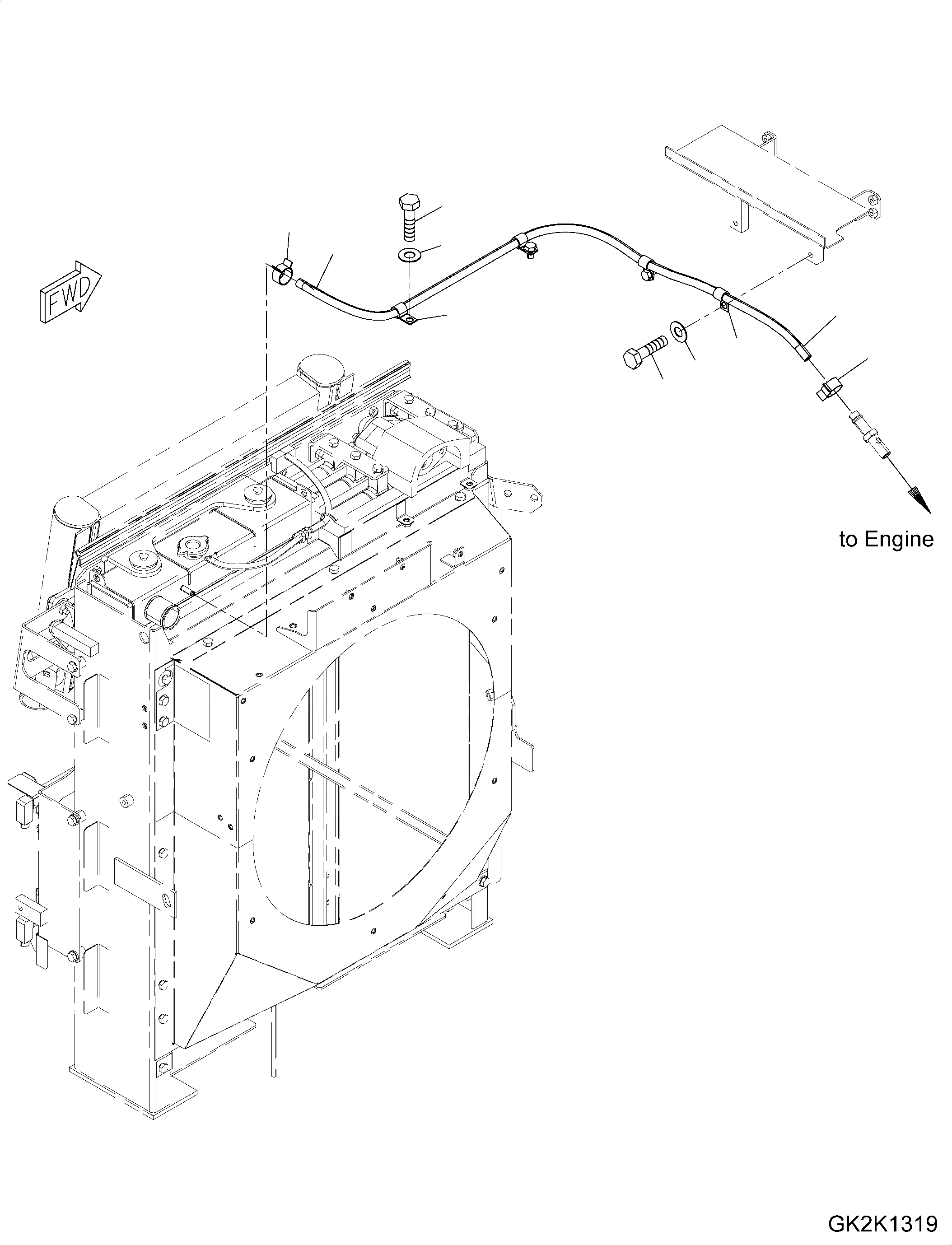 FWD

to Engine

GK2K1319