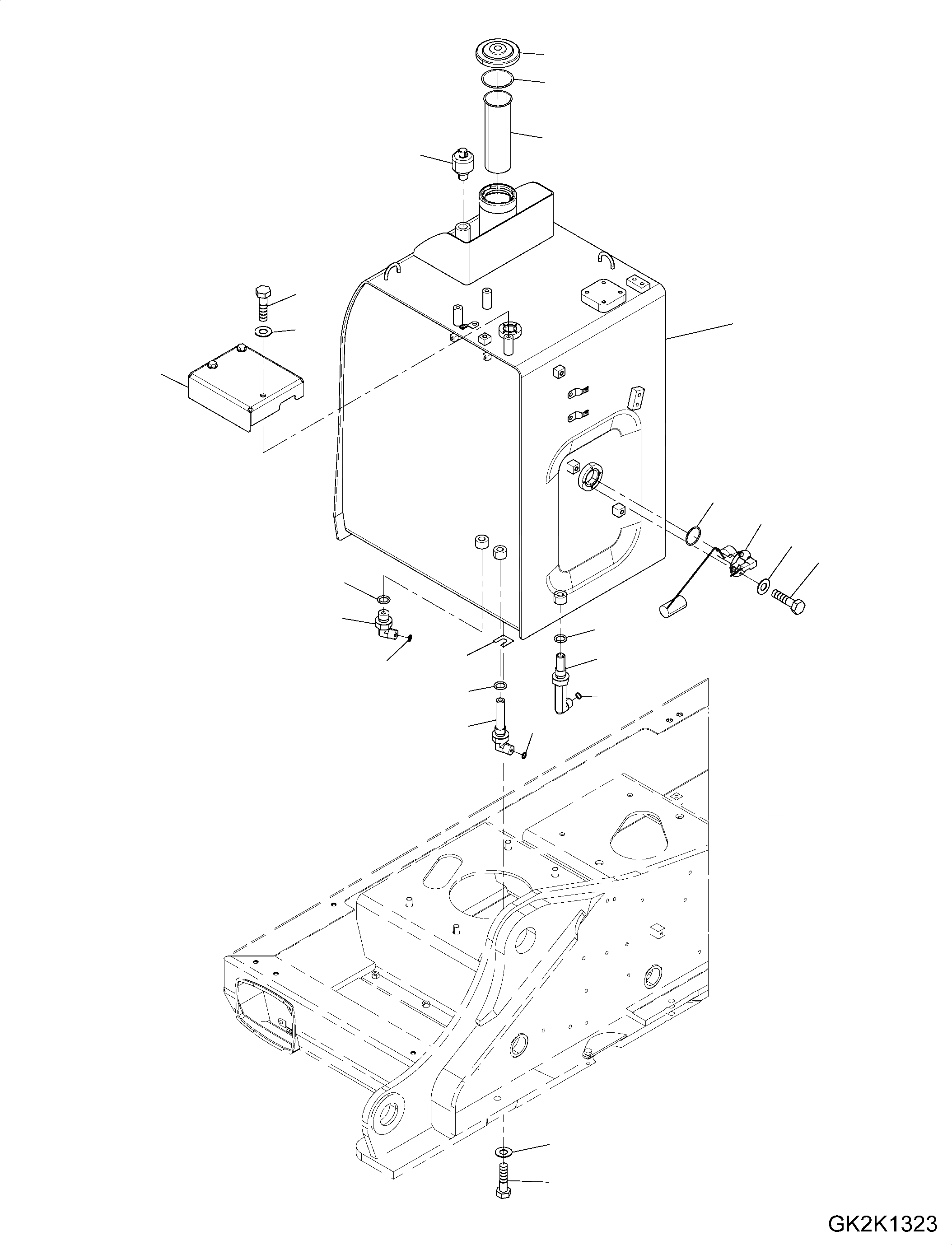 GK2K1323