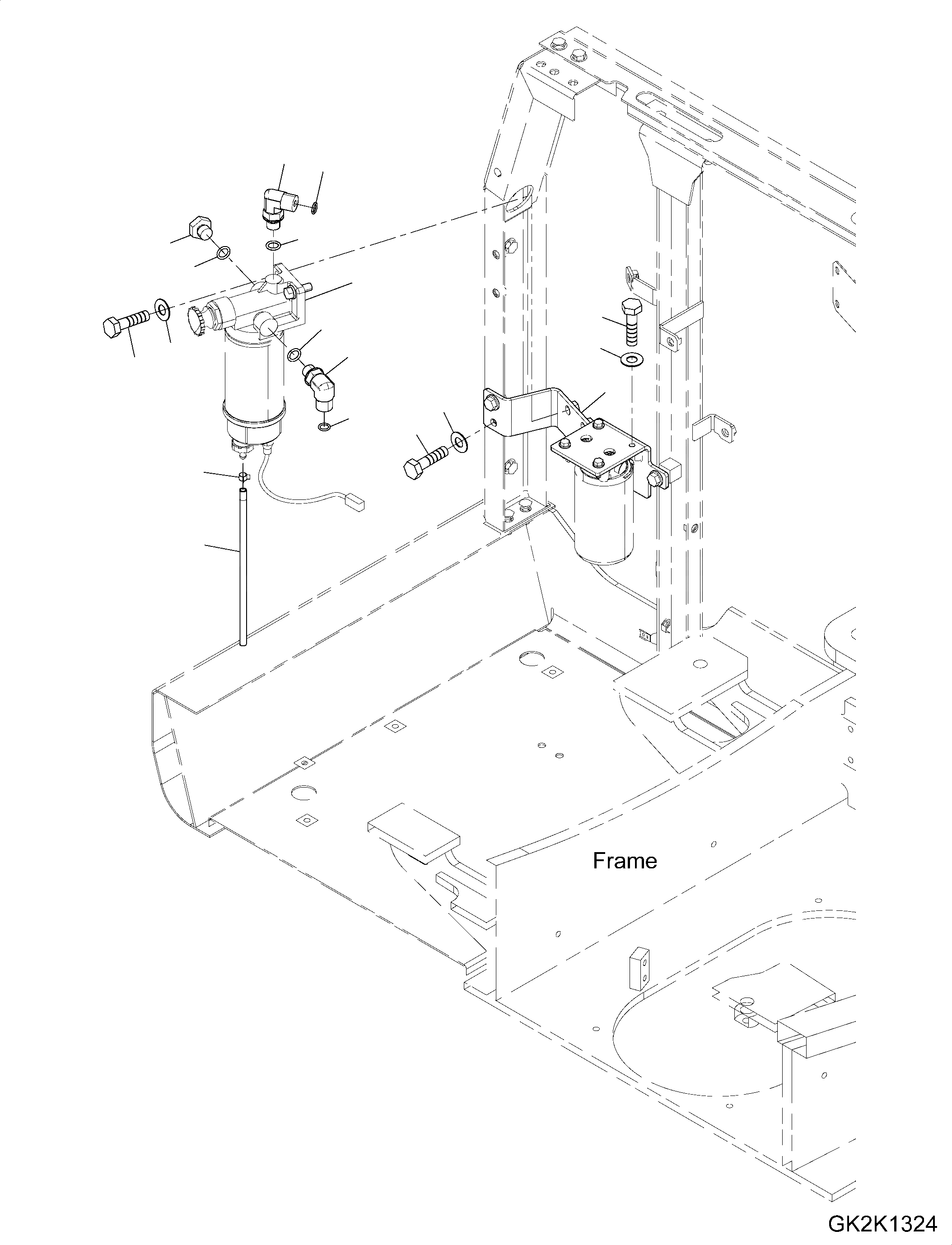 Frame

GK2K1324