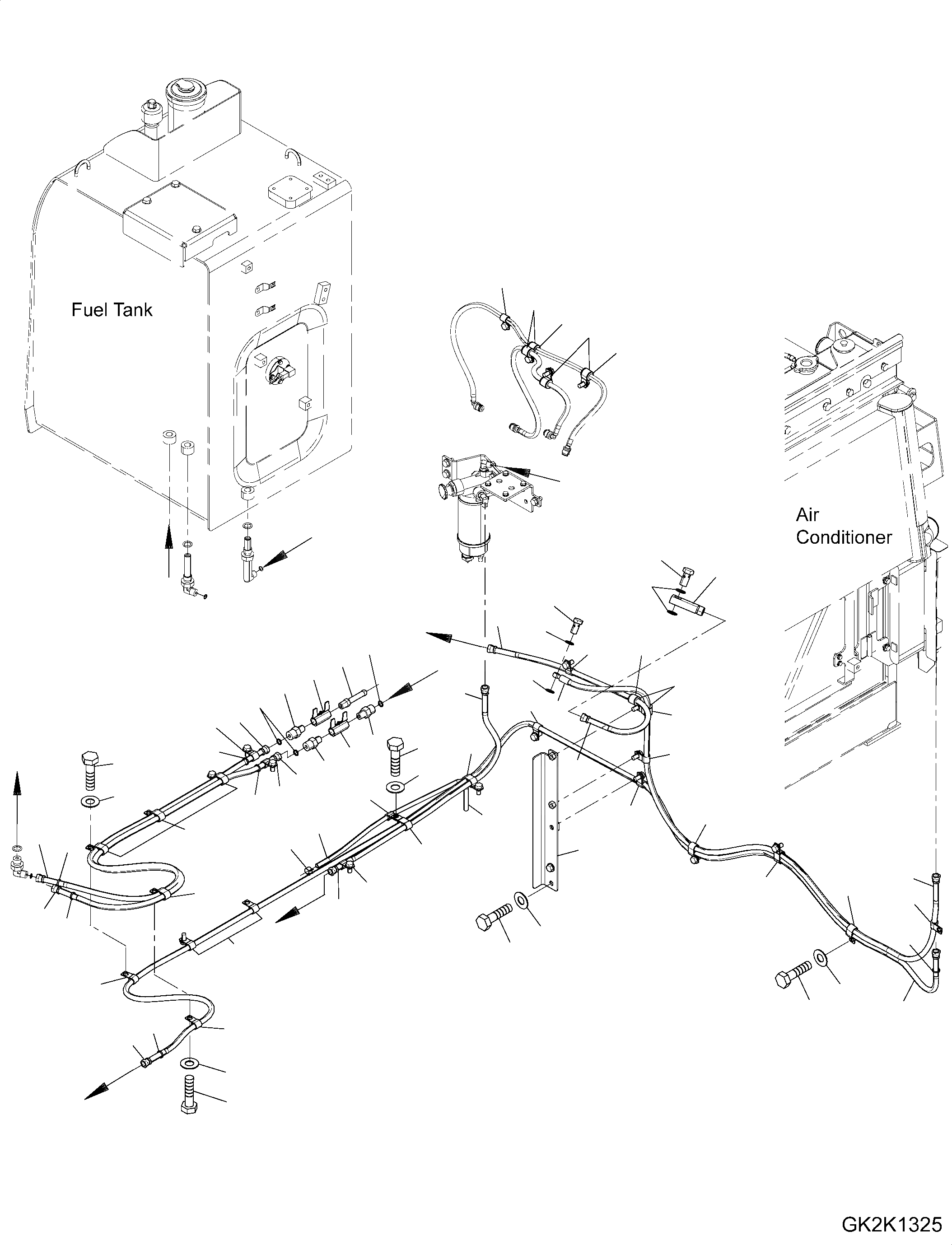 Fuel Tank

Air Conditioner

GK2K1325