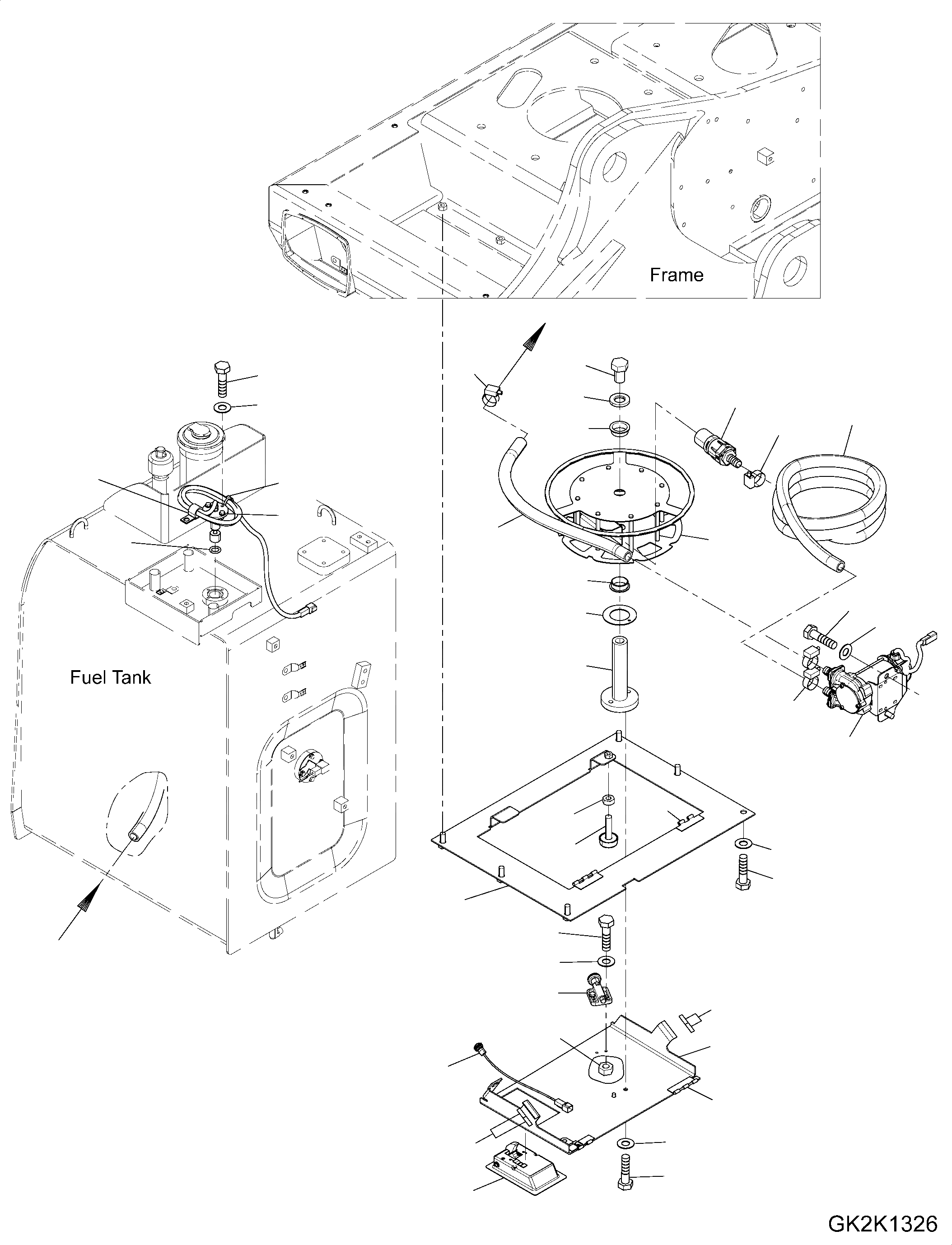 Frame

Fuel Tank

GK2K1326