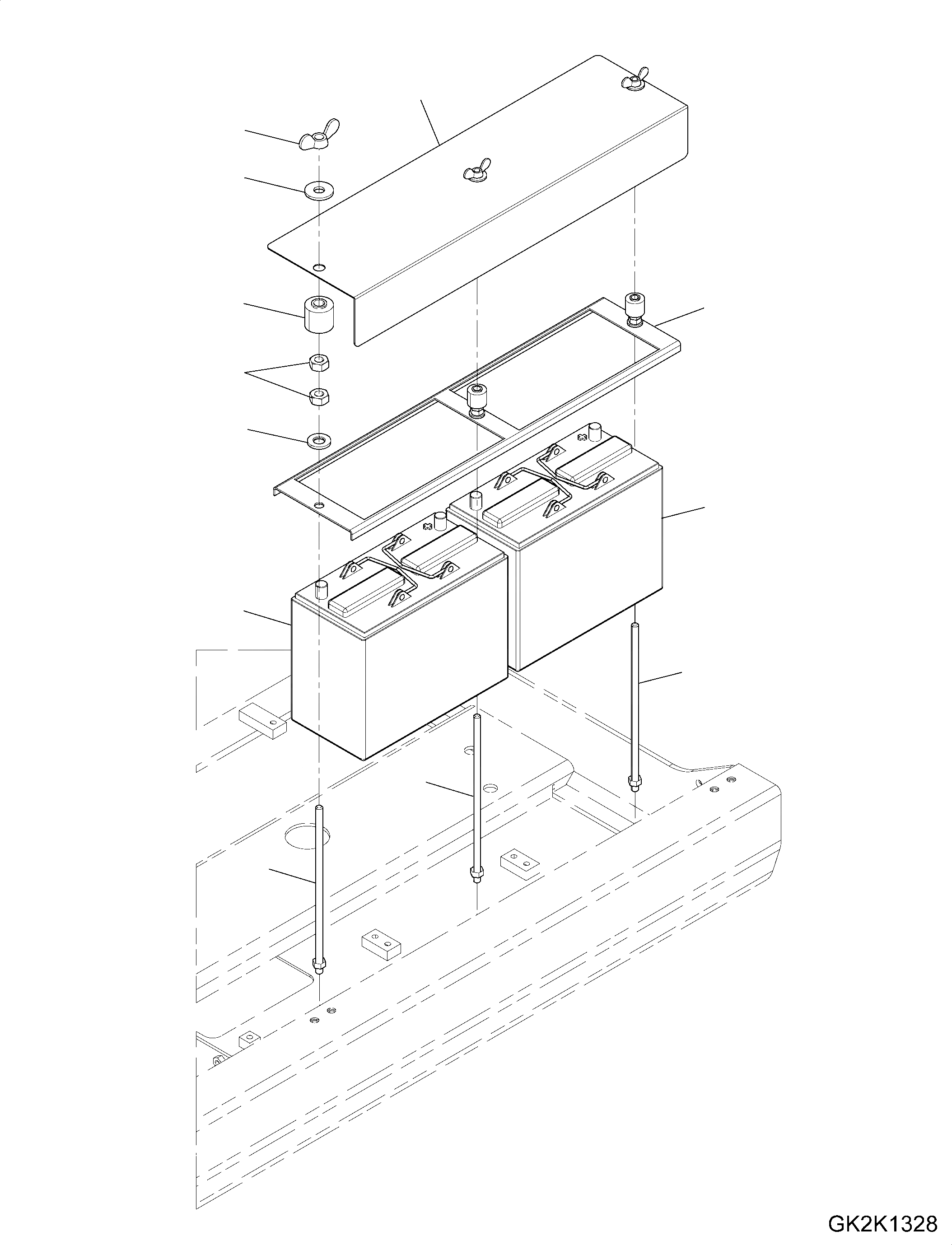 GK2K1328