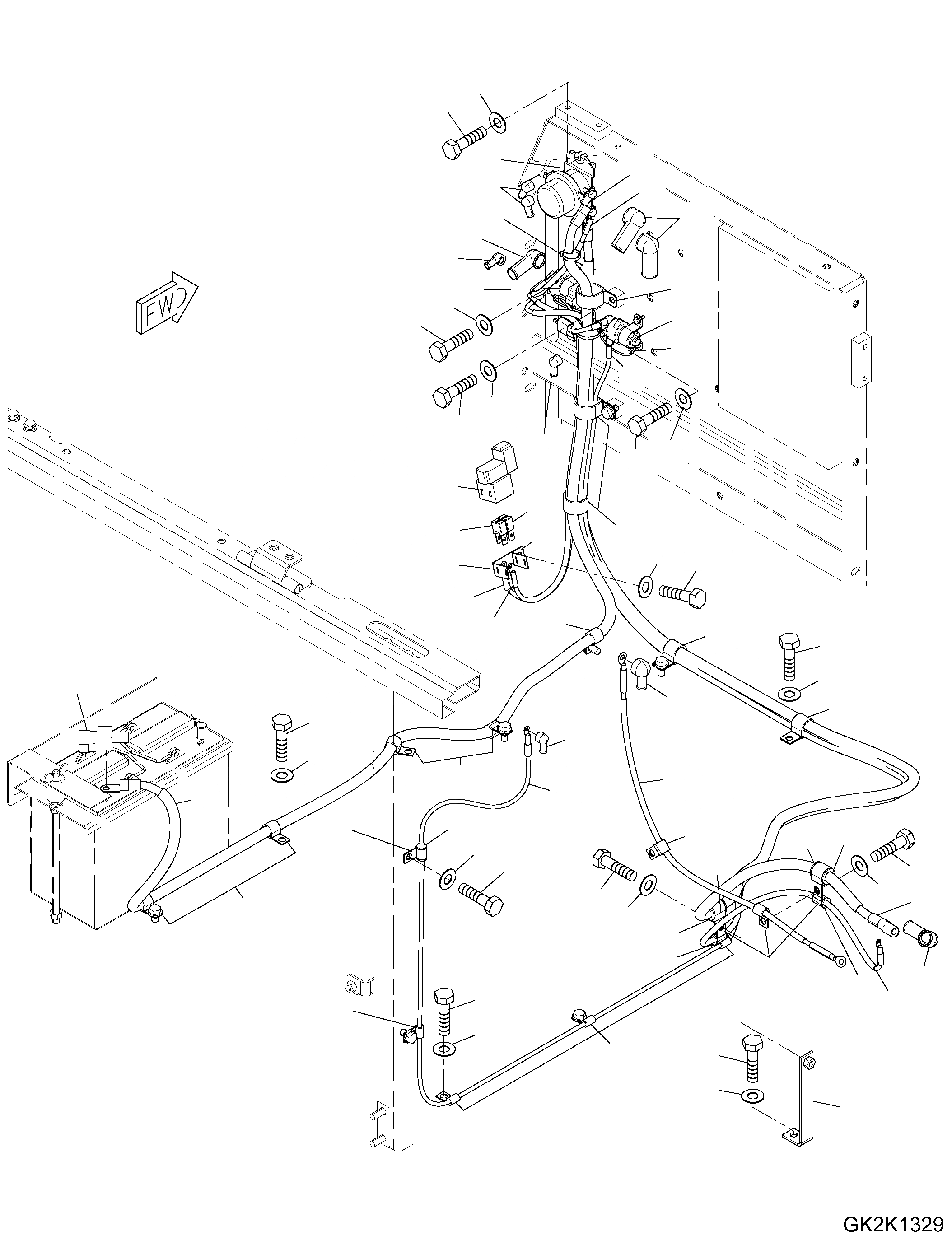 FWD

GK2K1329