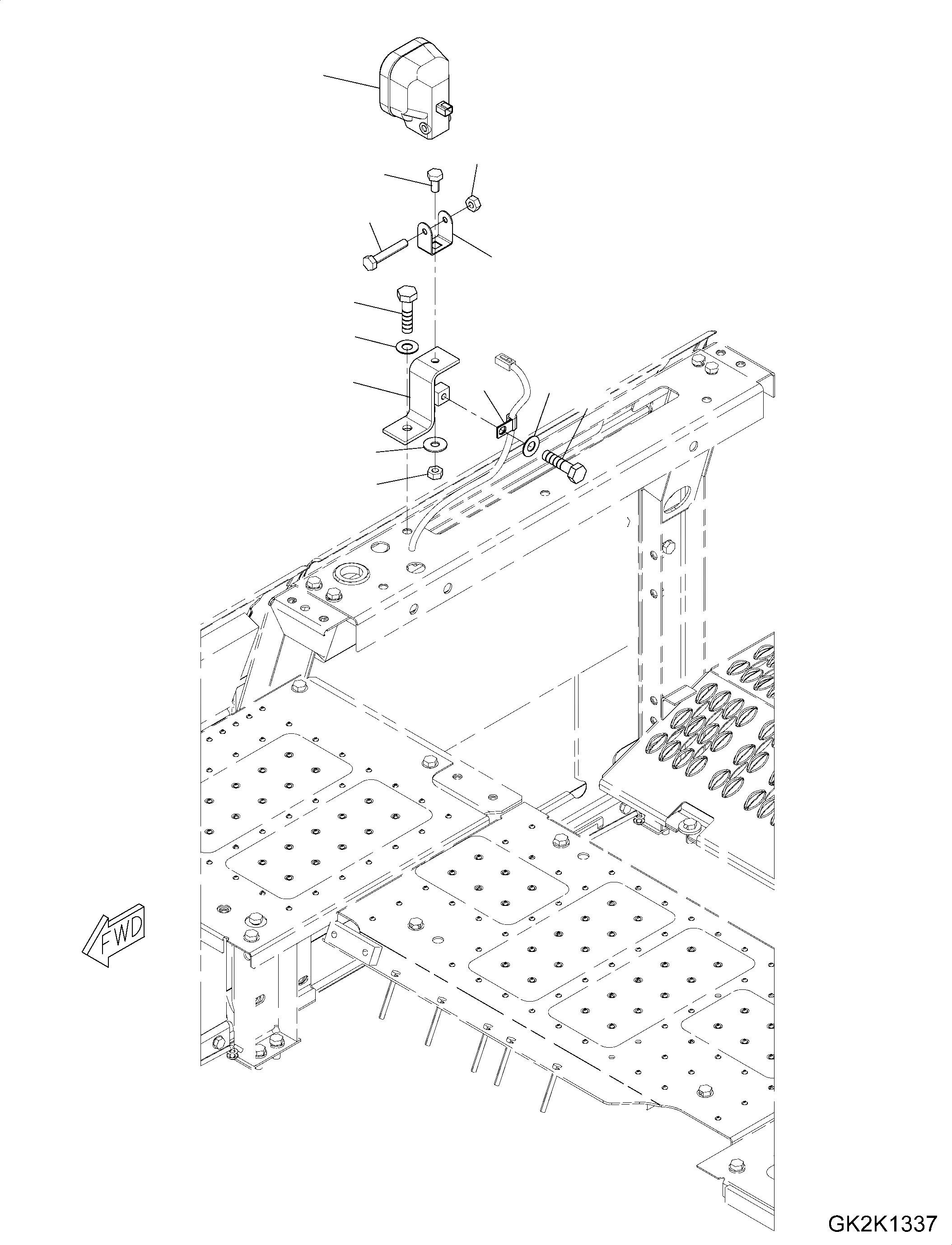 FWD

GK2K1337