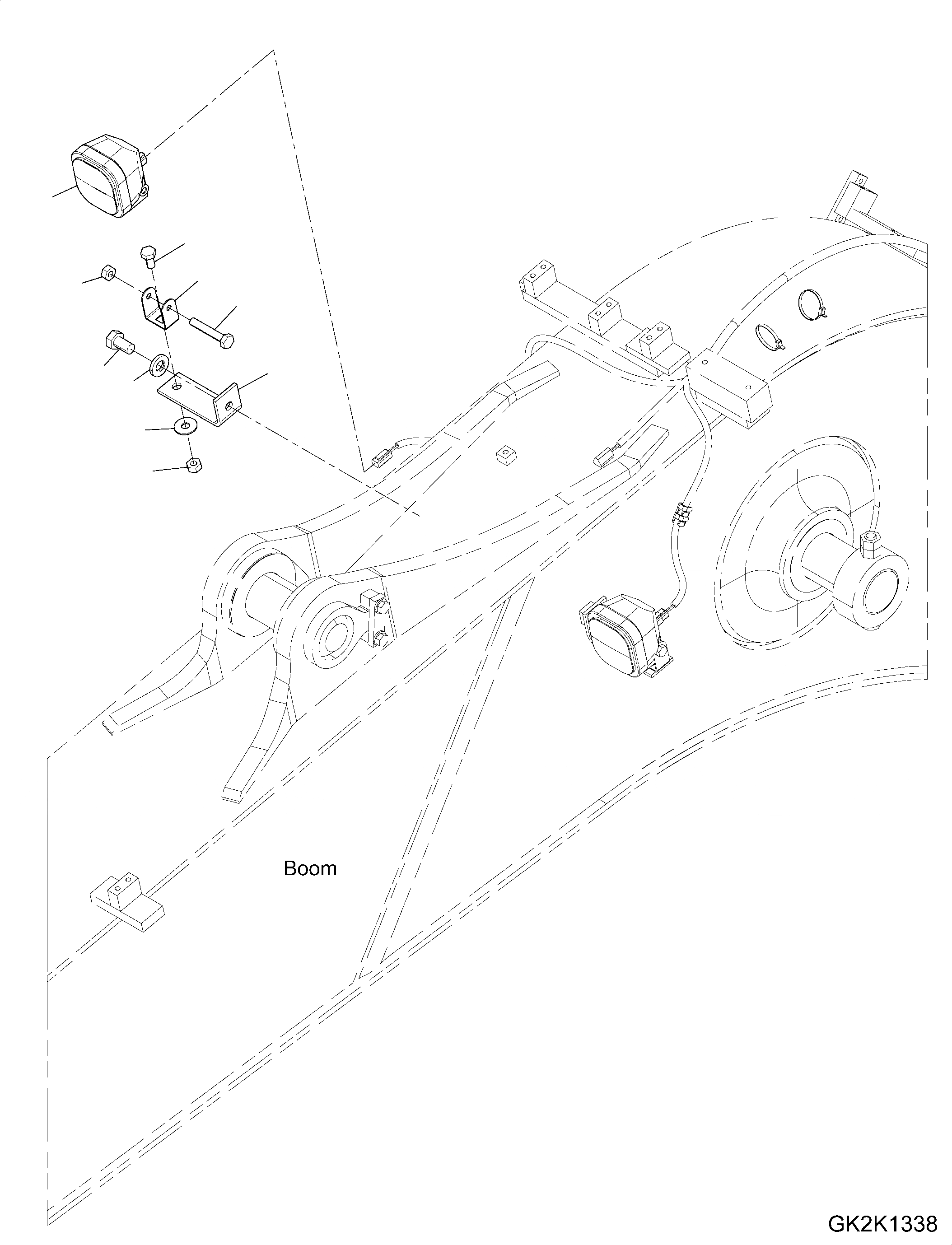 Boom

GK2K1338