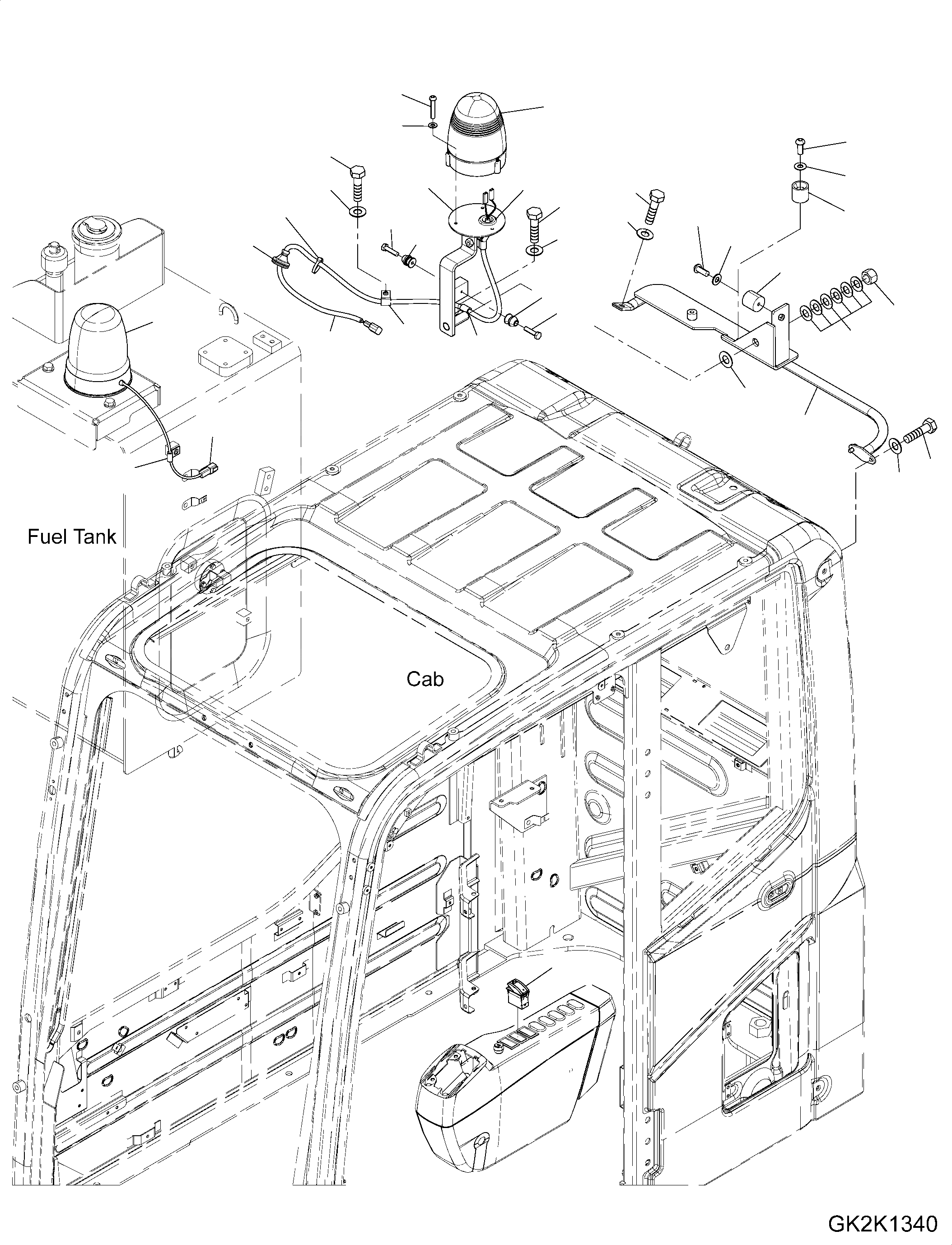 Fuel Tank

Cab

GK2K1340