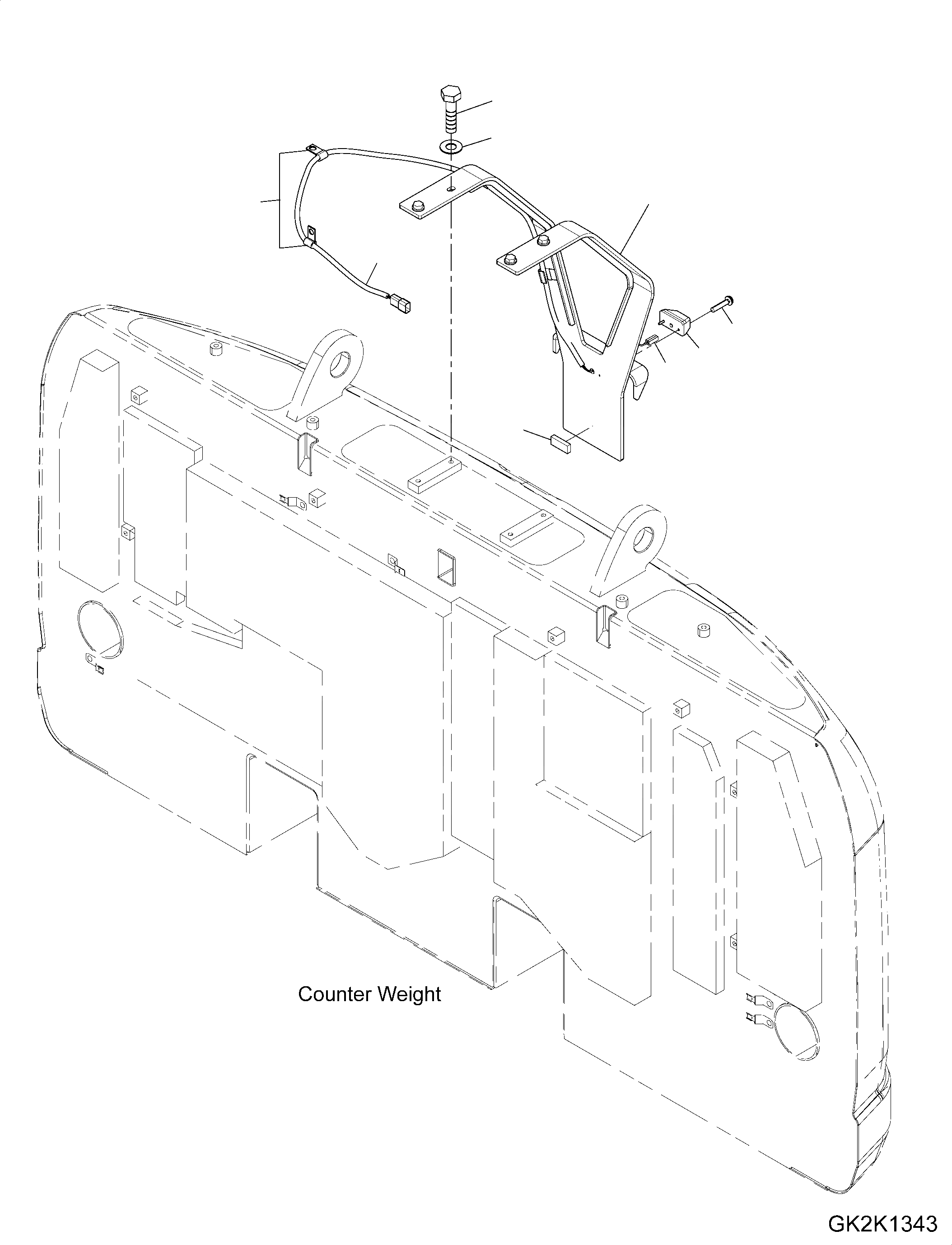 Counter Weight

GK2K1343