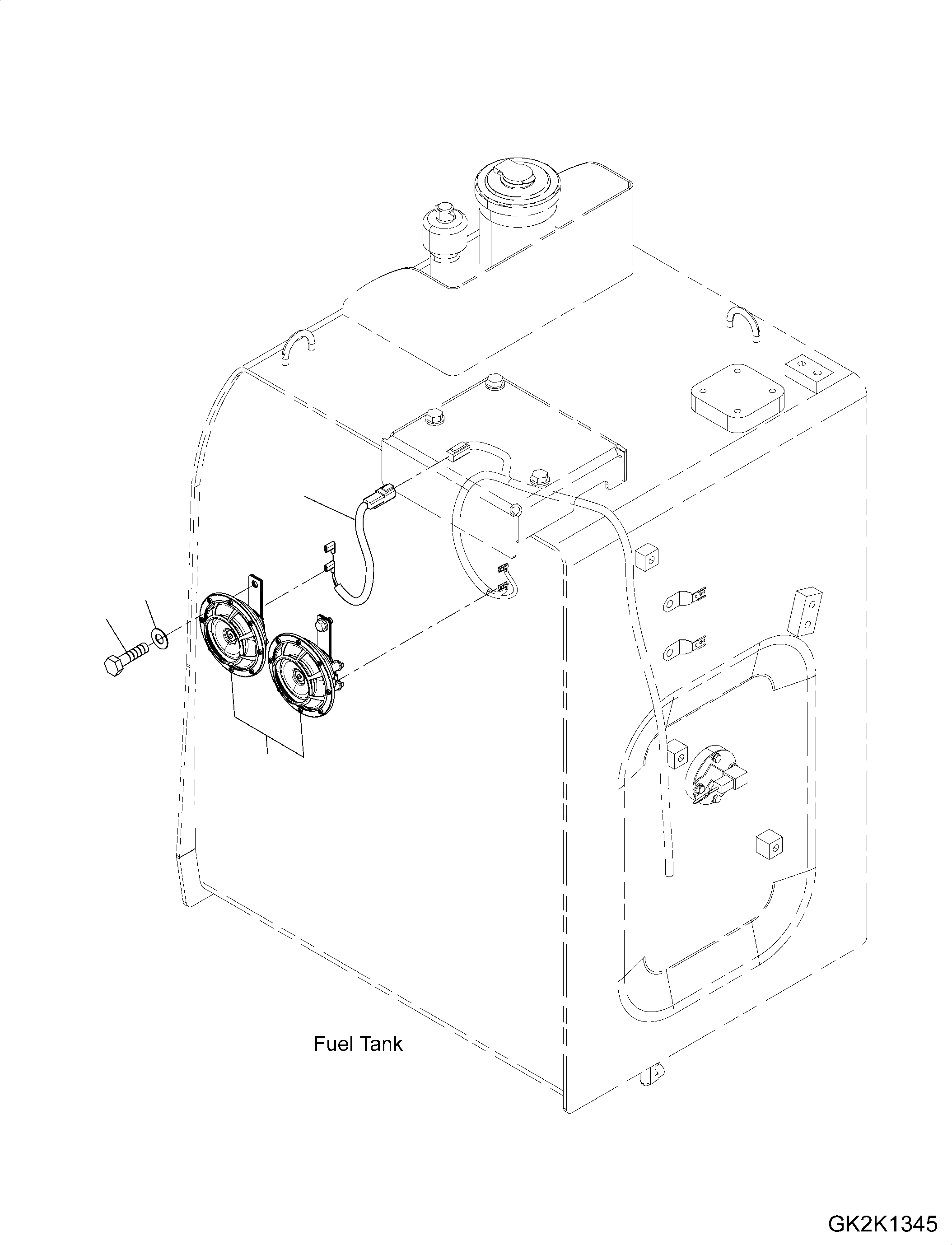 Fuel Tank

GK2K1345