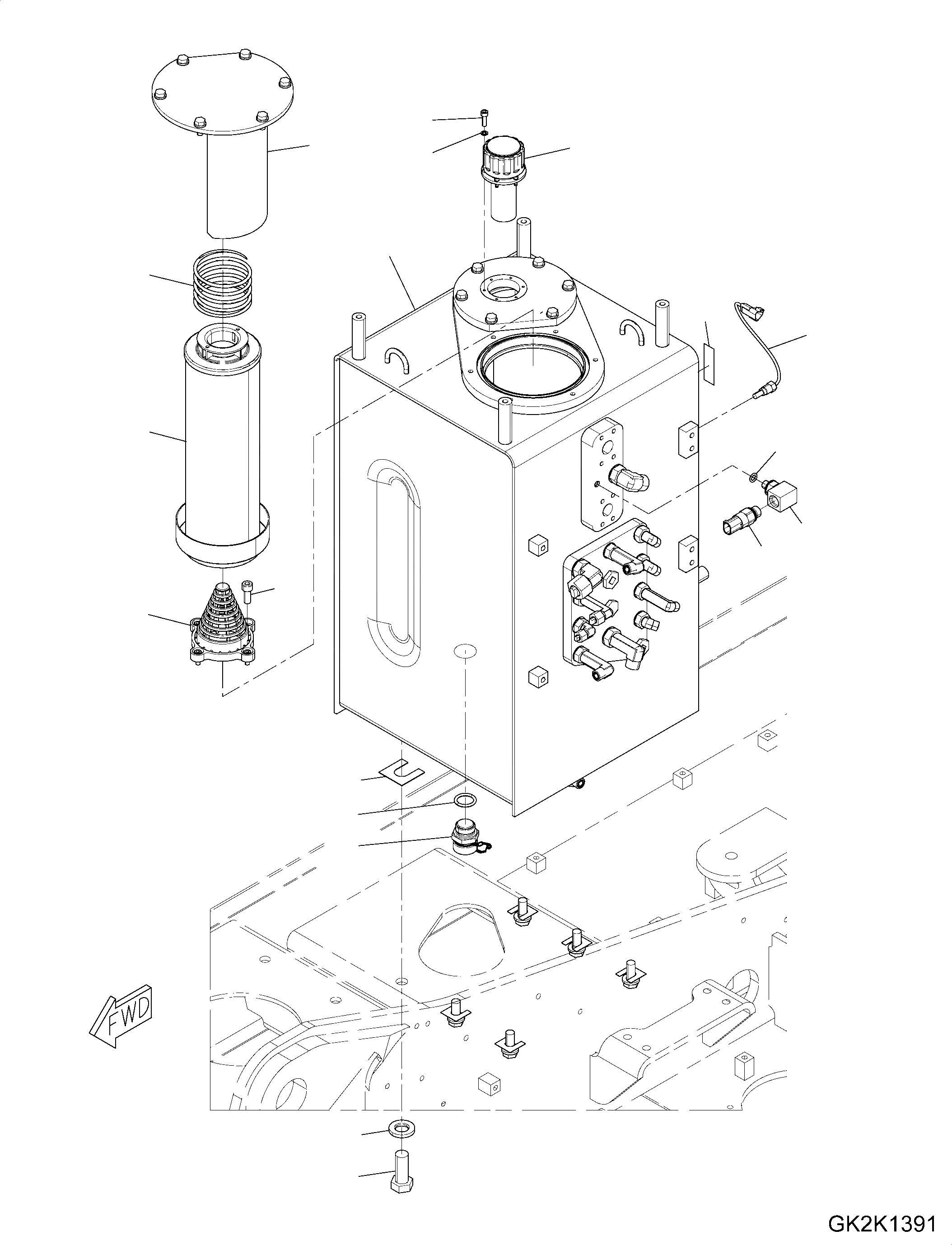 FWD

GK2K1391