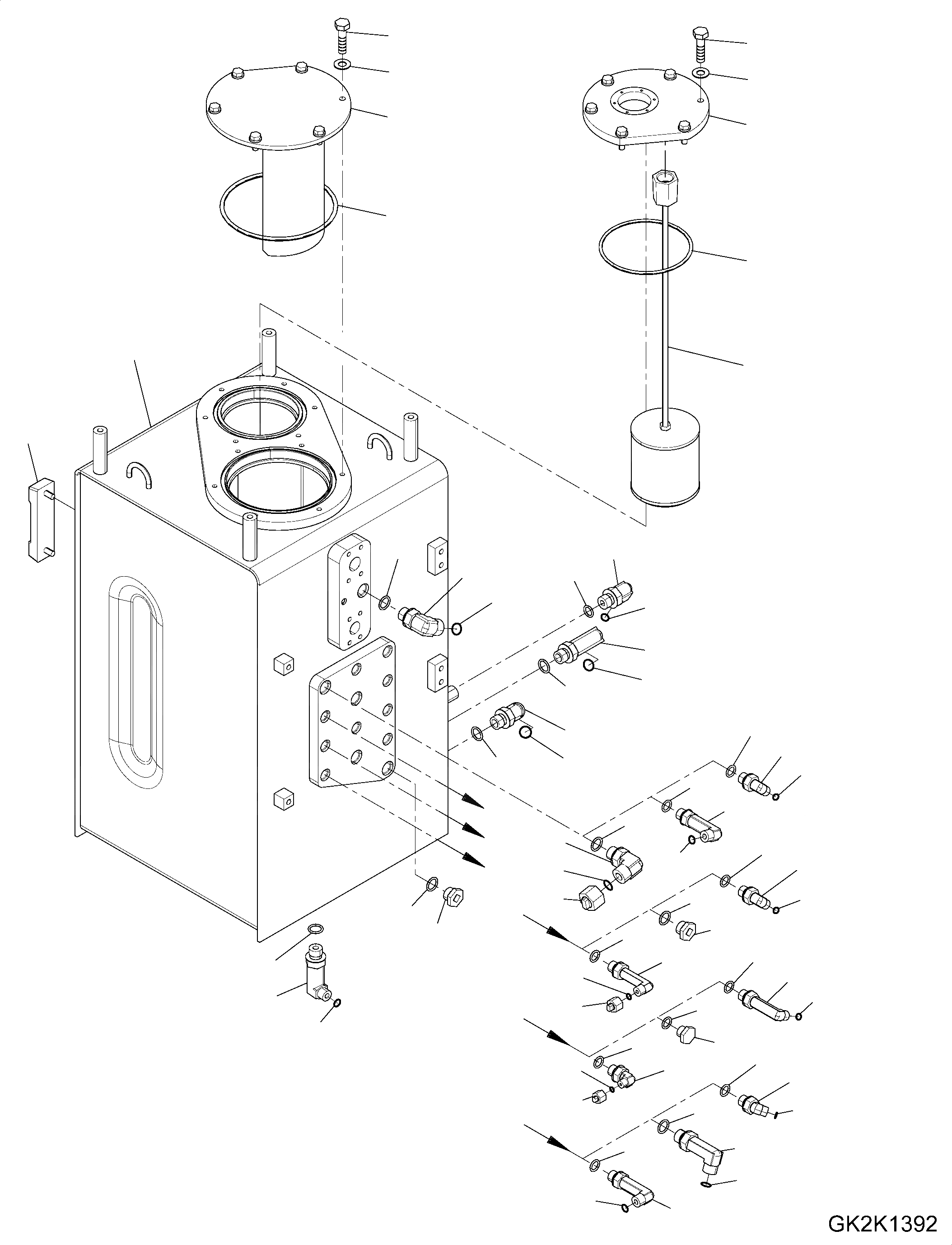 GK2K1392