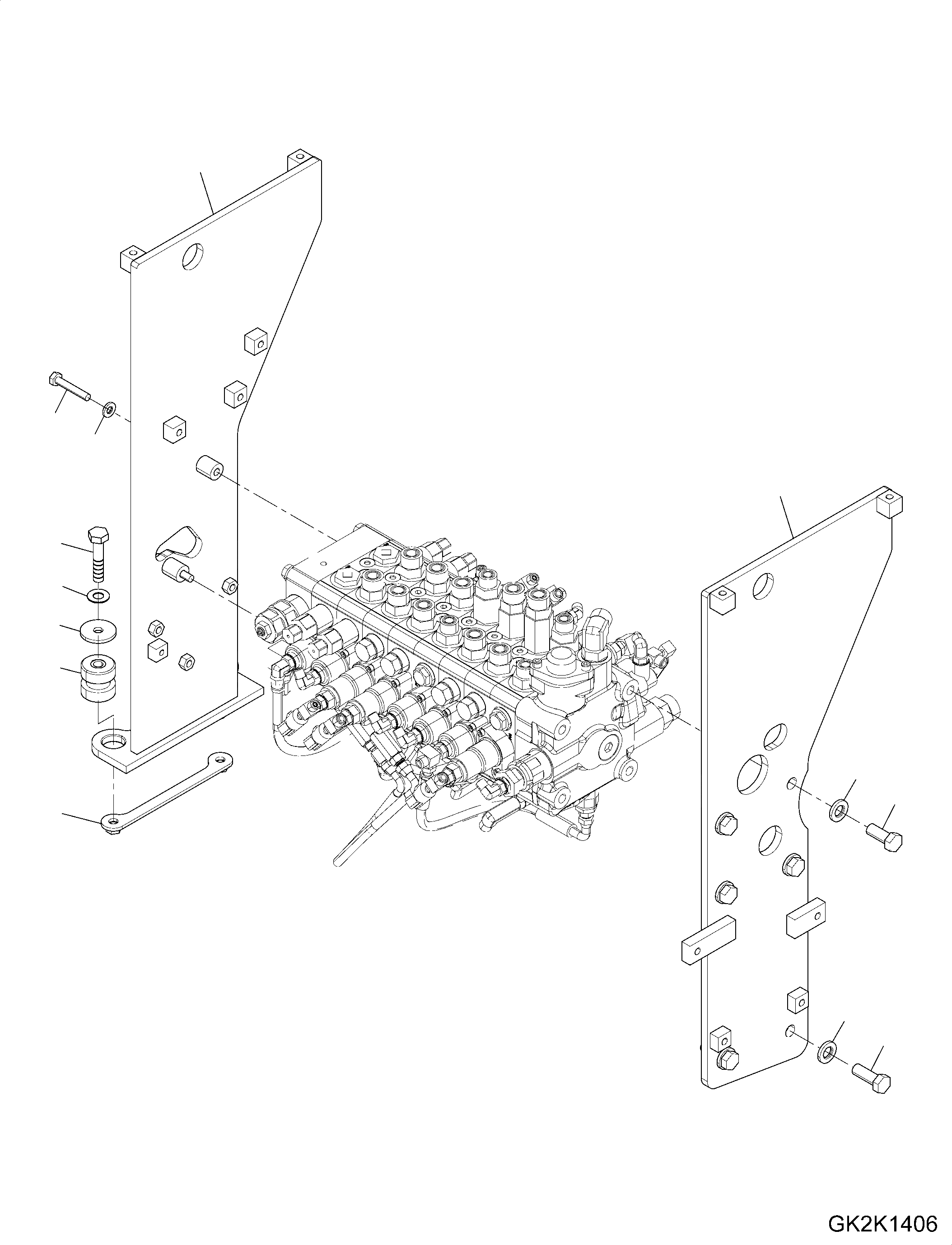 GK2K1406