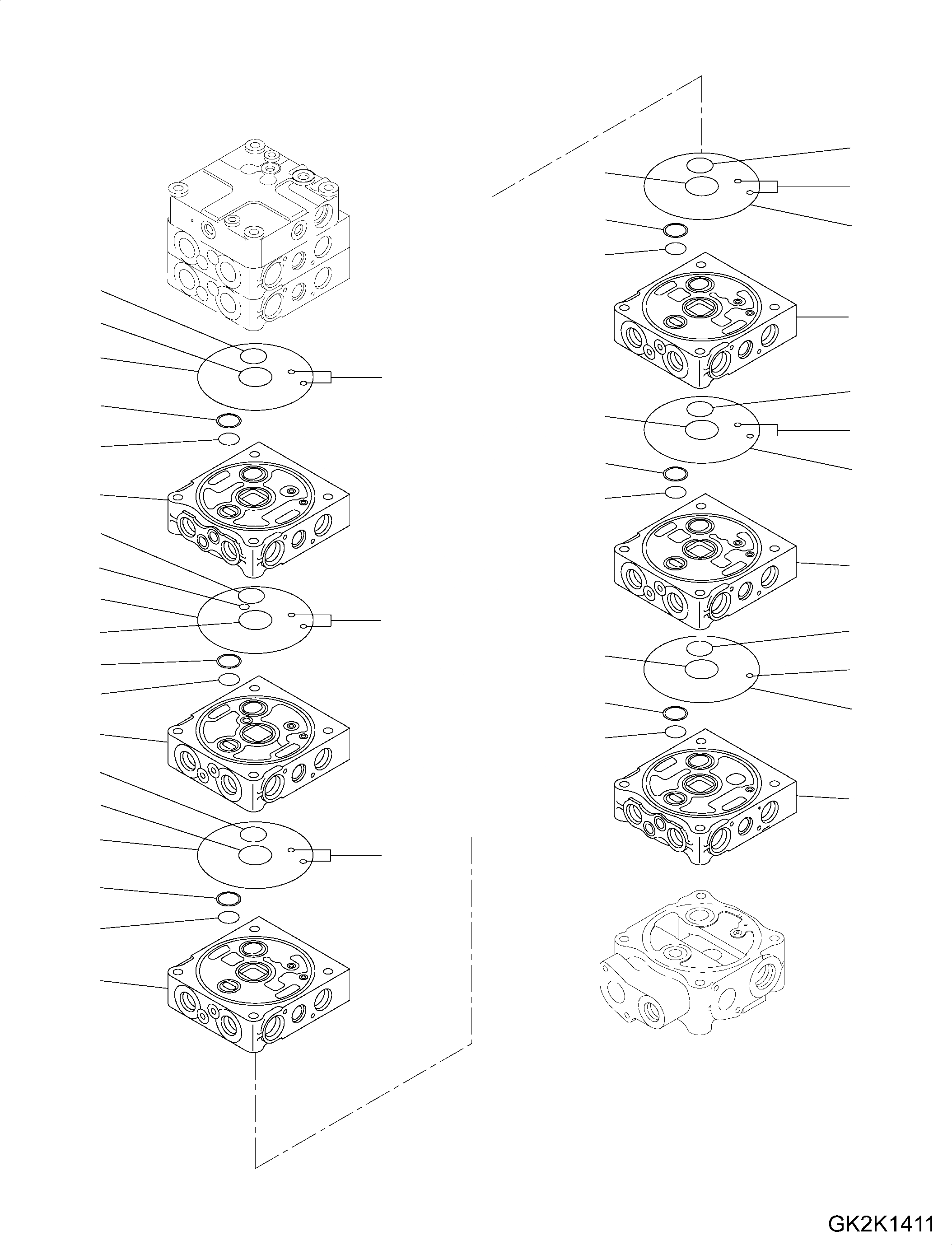 GK2K1411