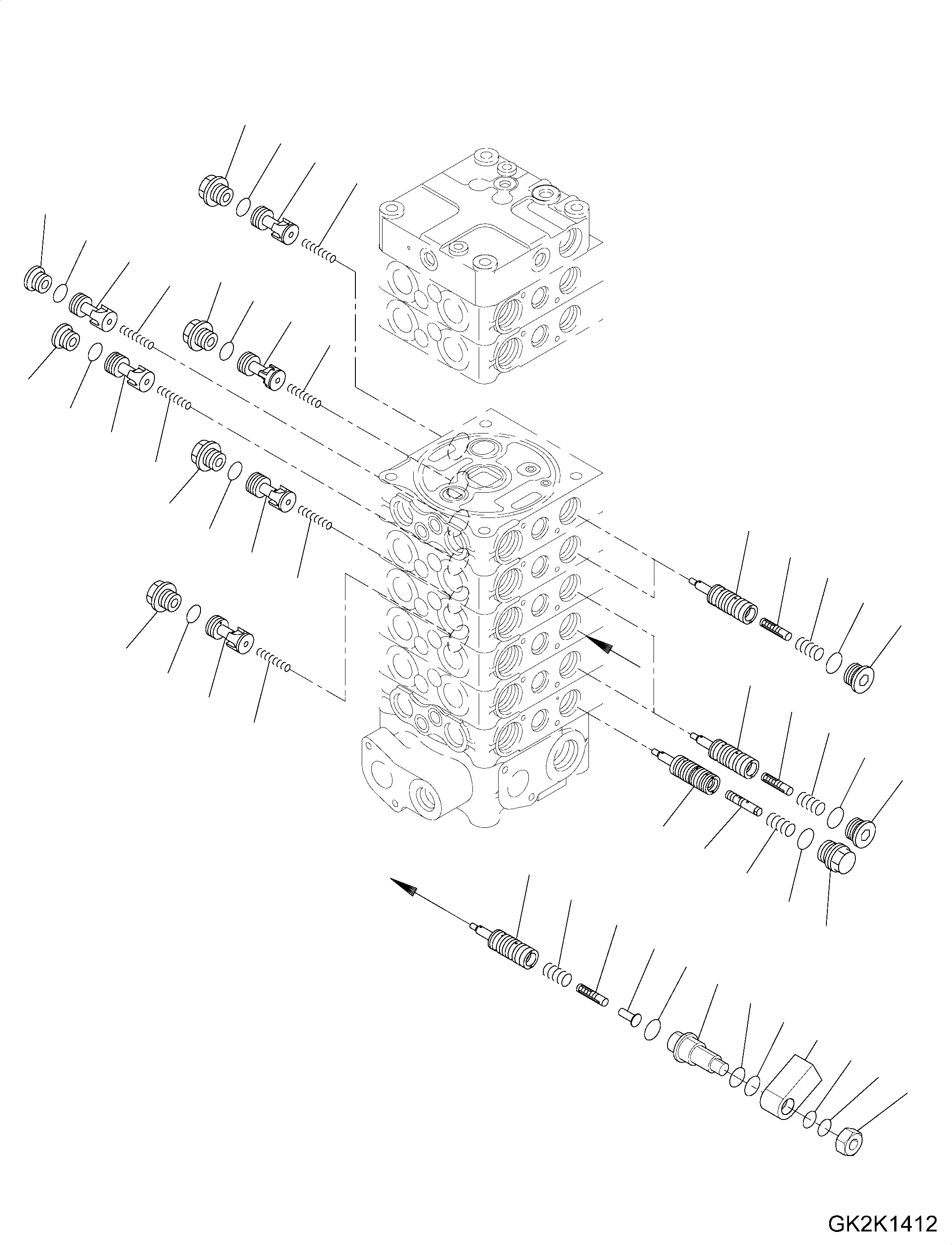 GK2K1412