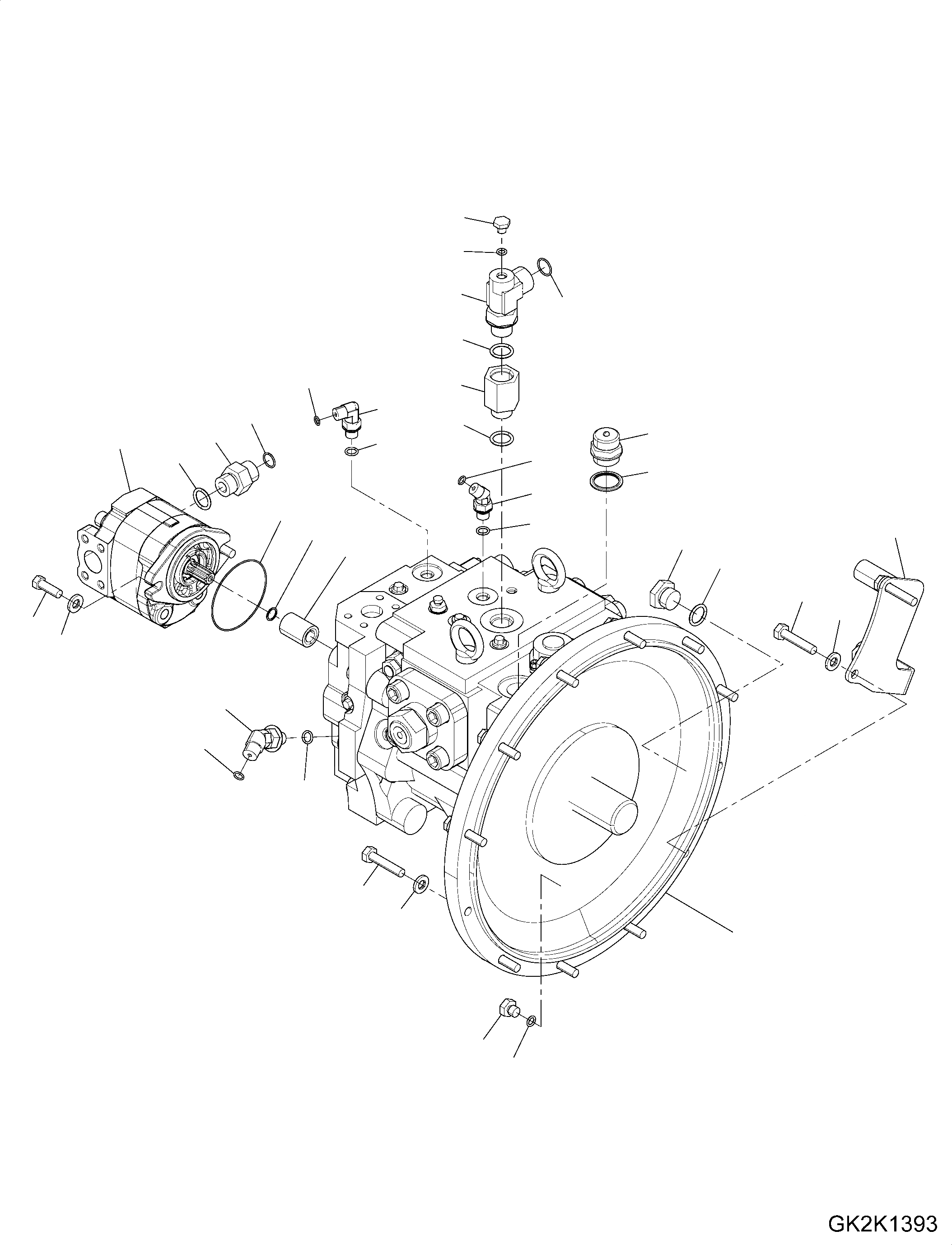 GK2K1393