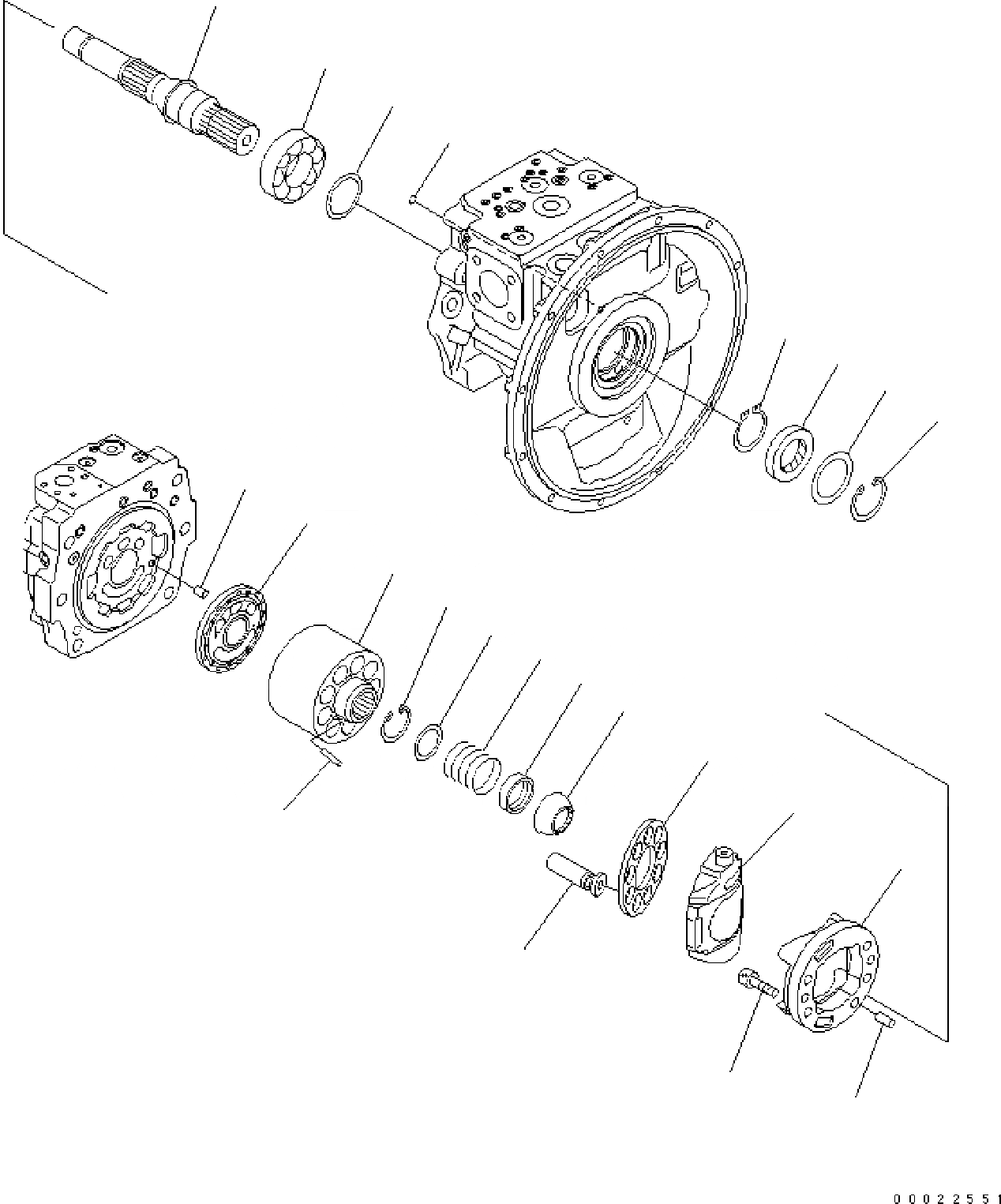 00022551