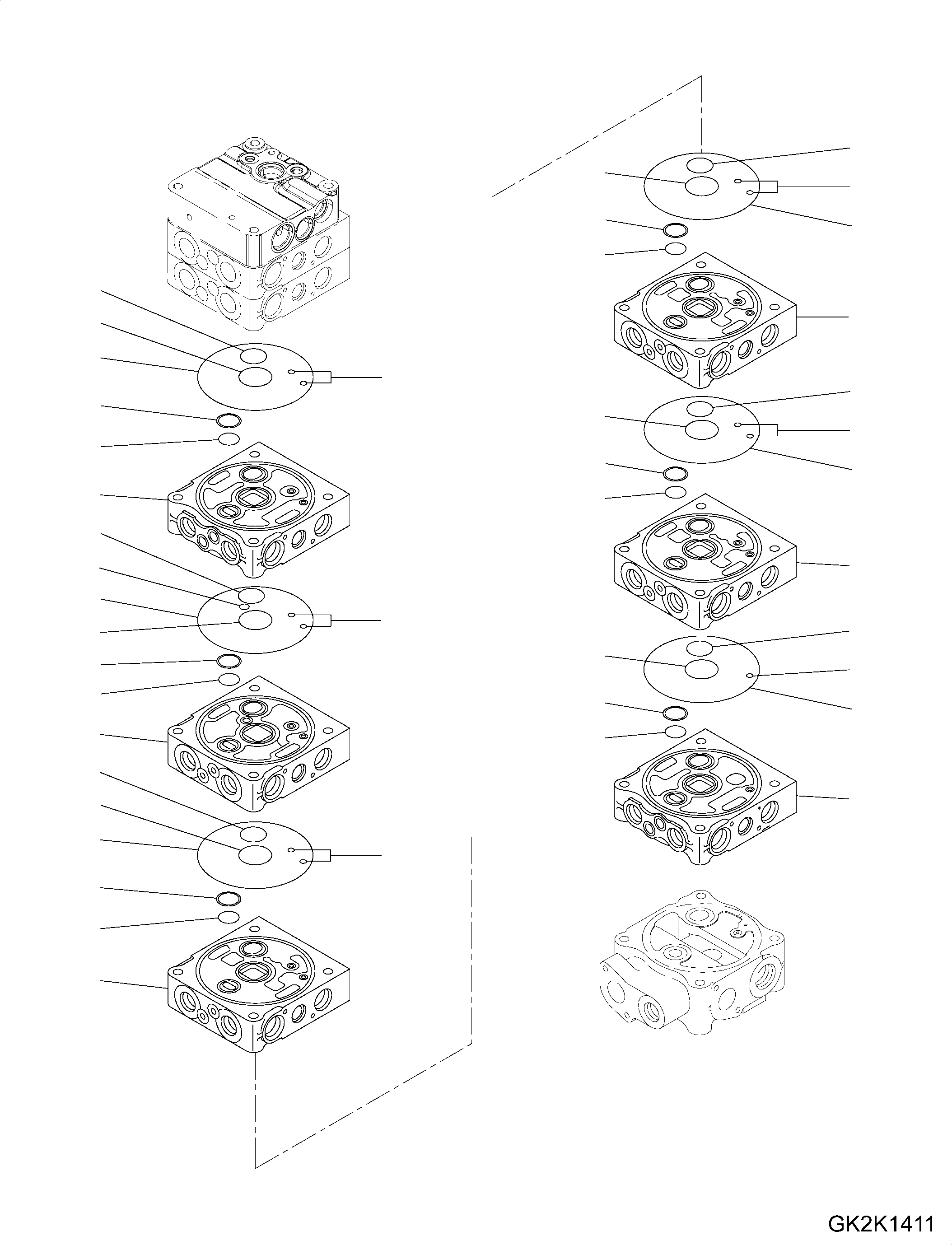 GK2K1411