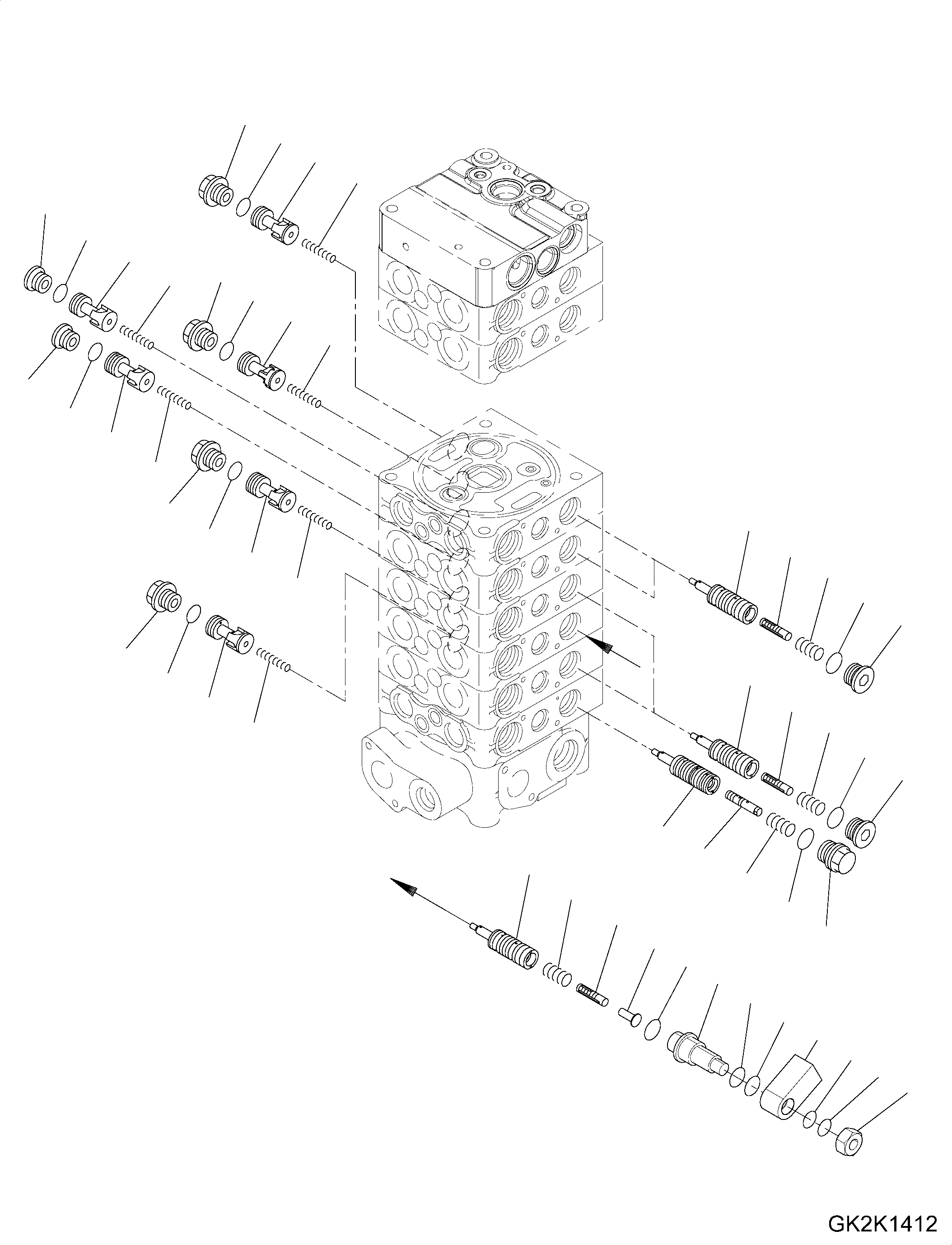 GK2K1412