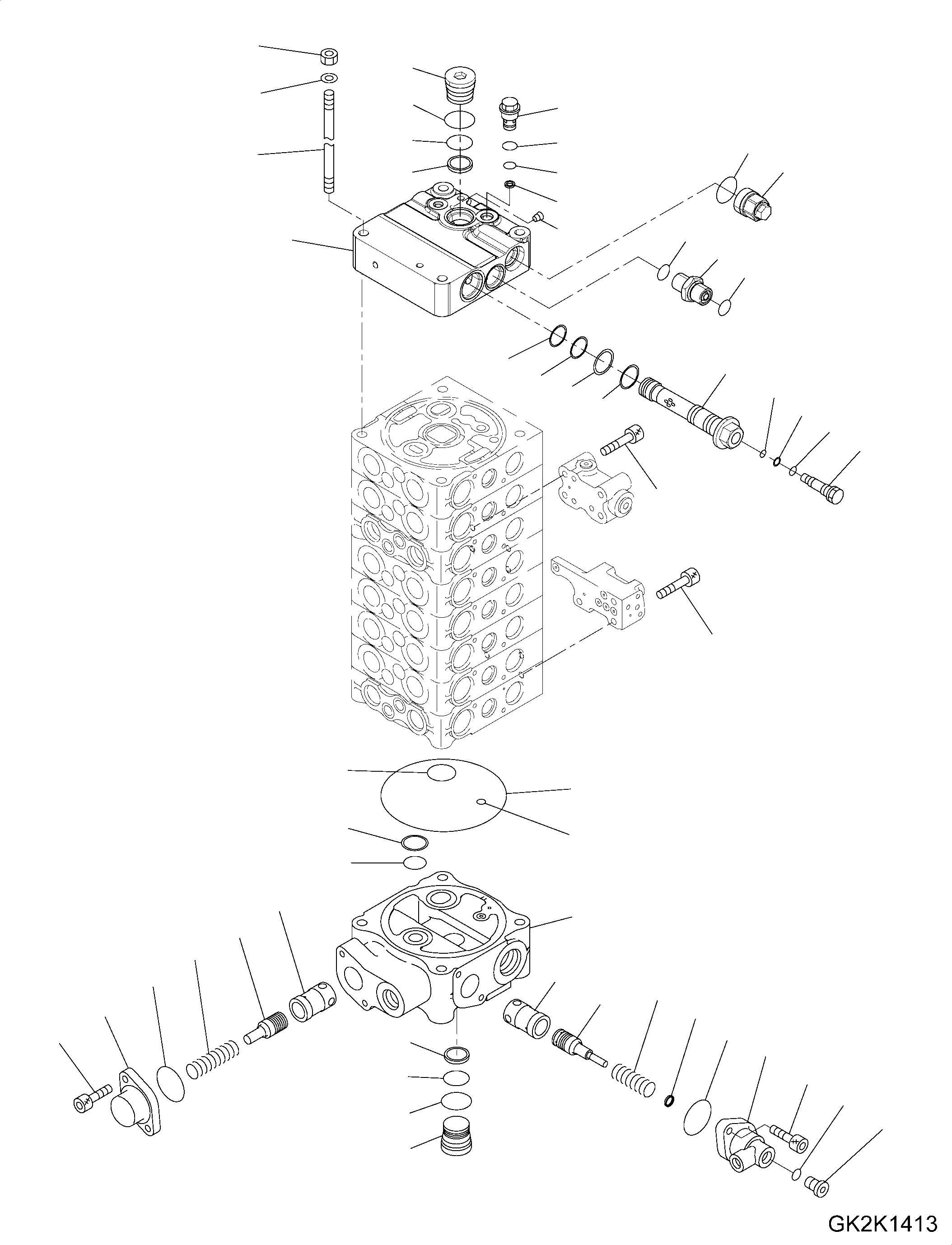 GK2K1413