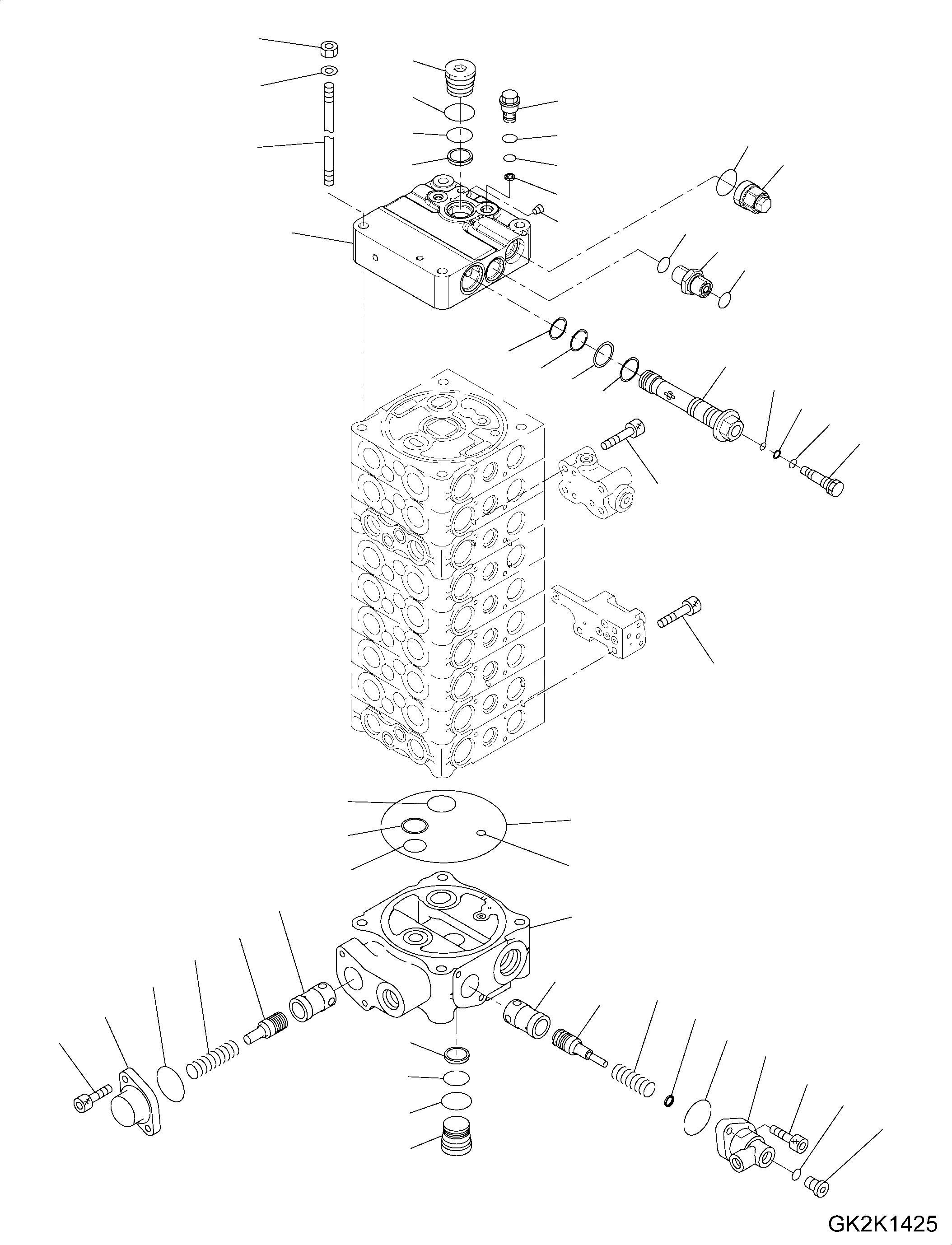 GK2K1425