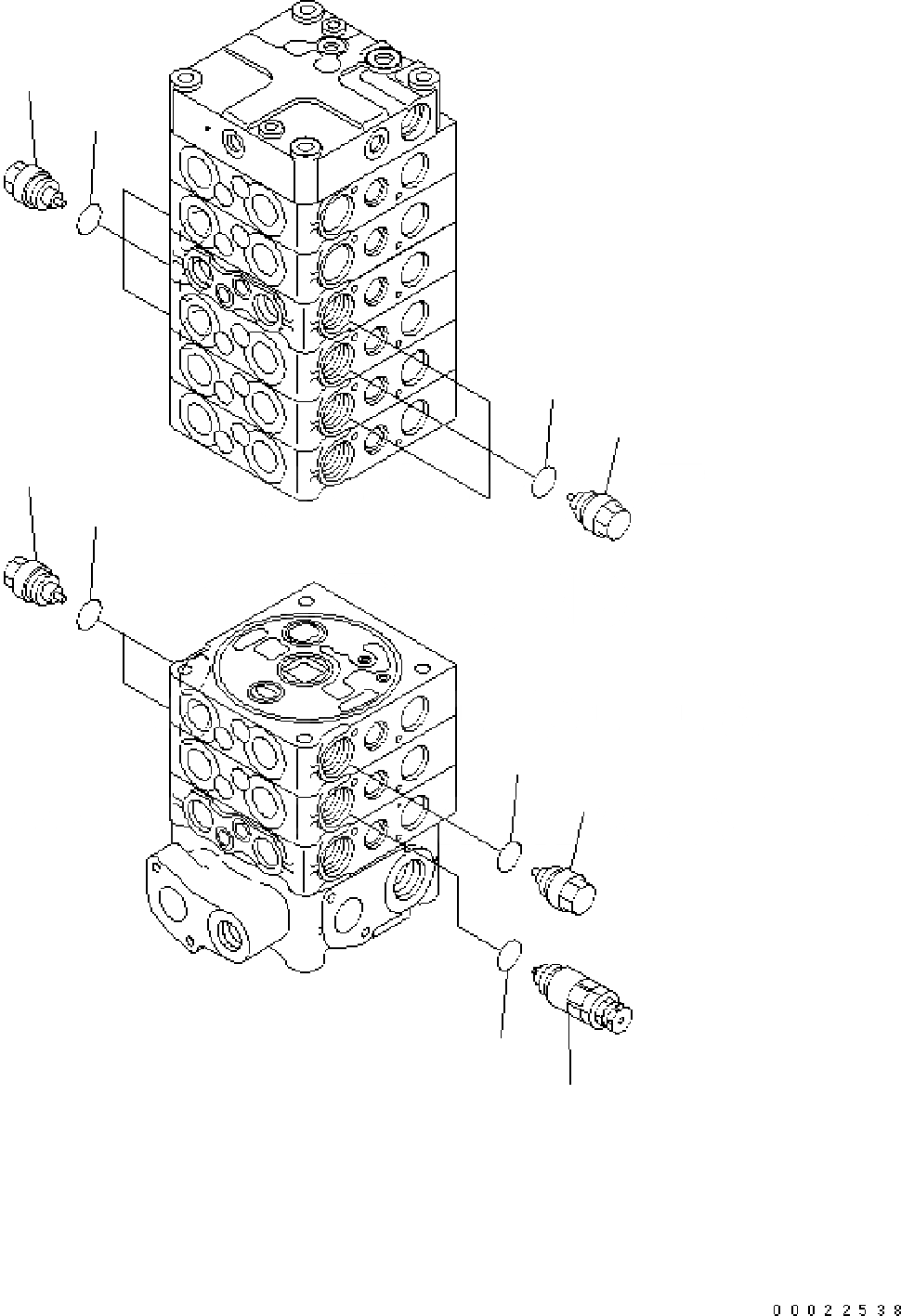 00022538