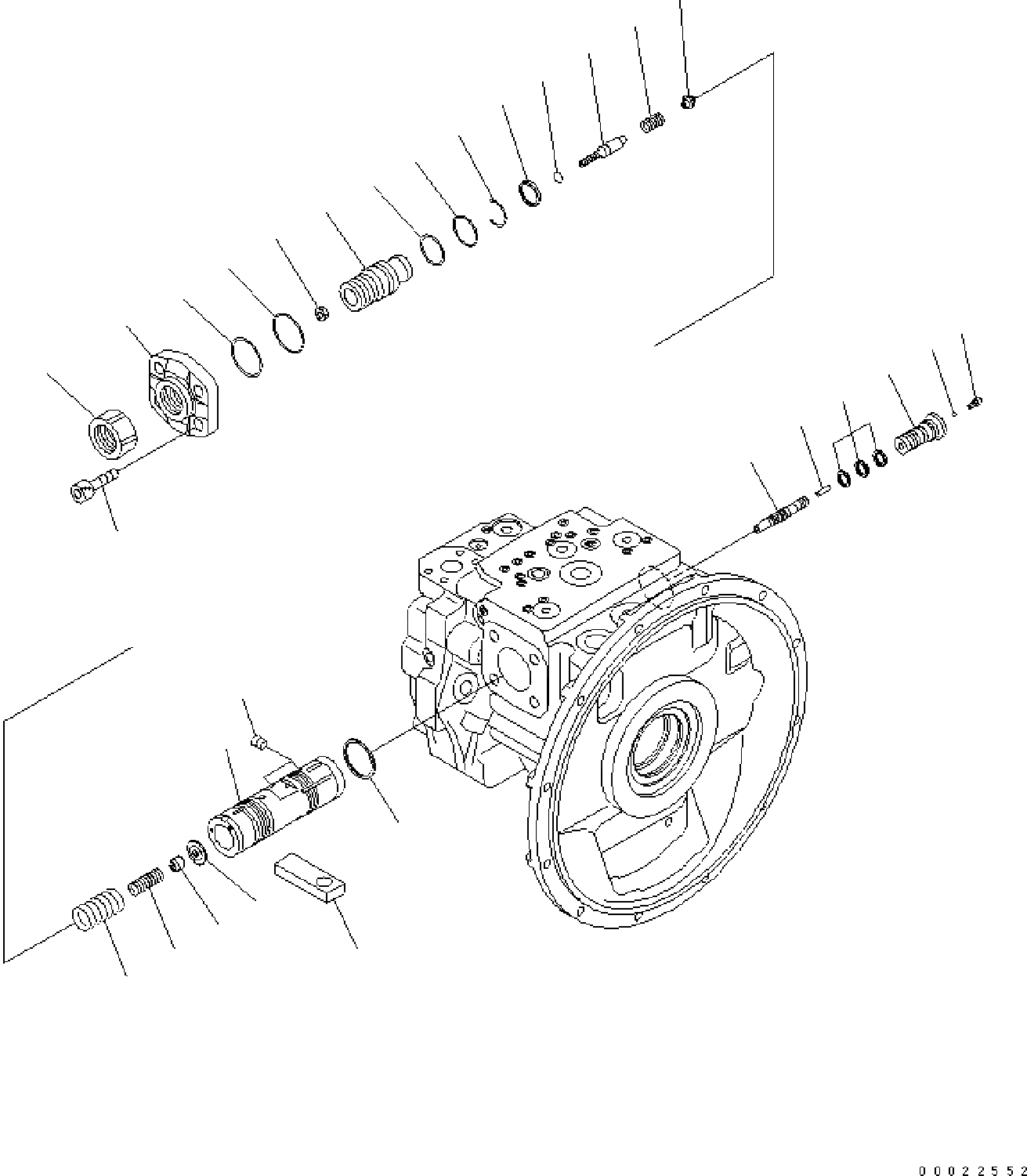 00022552