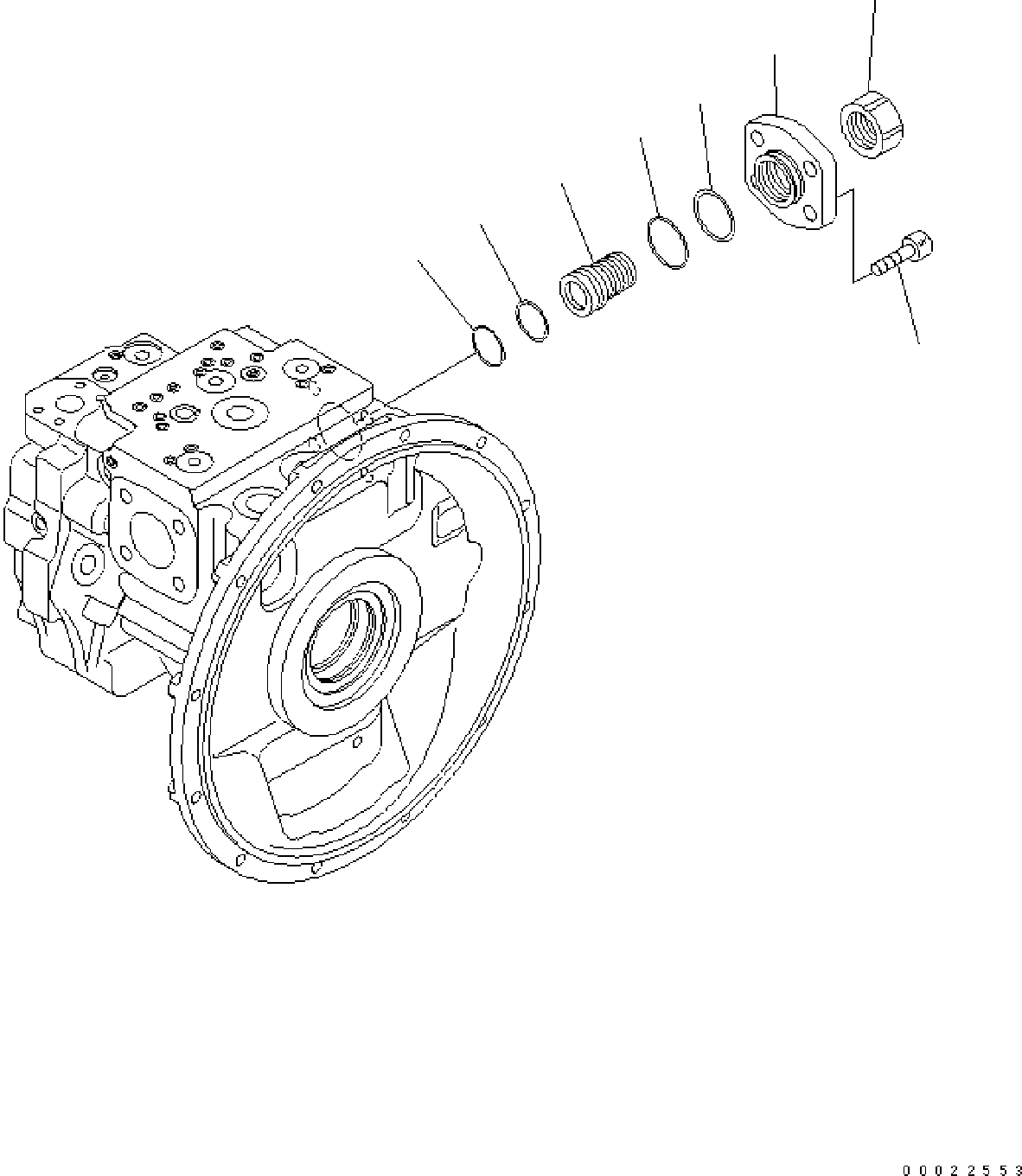 00022553