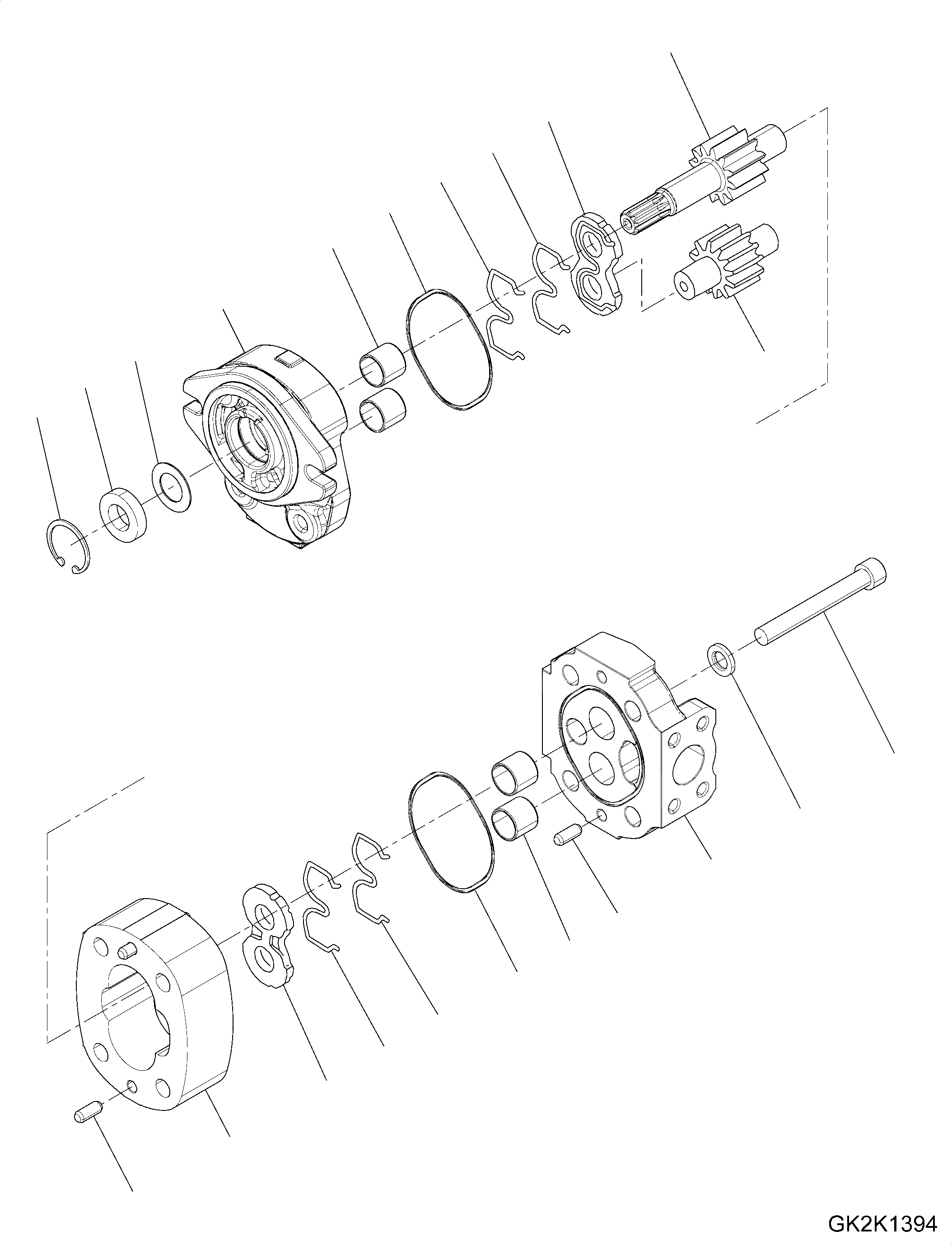 GK2K1394