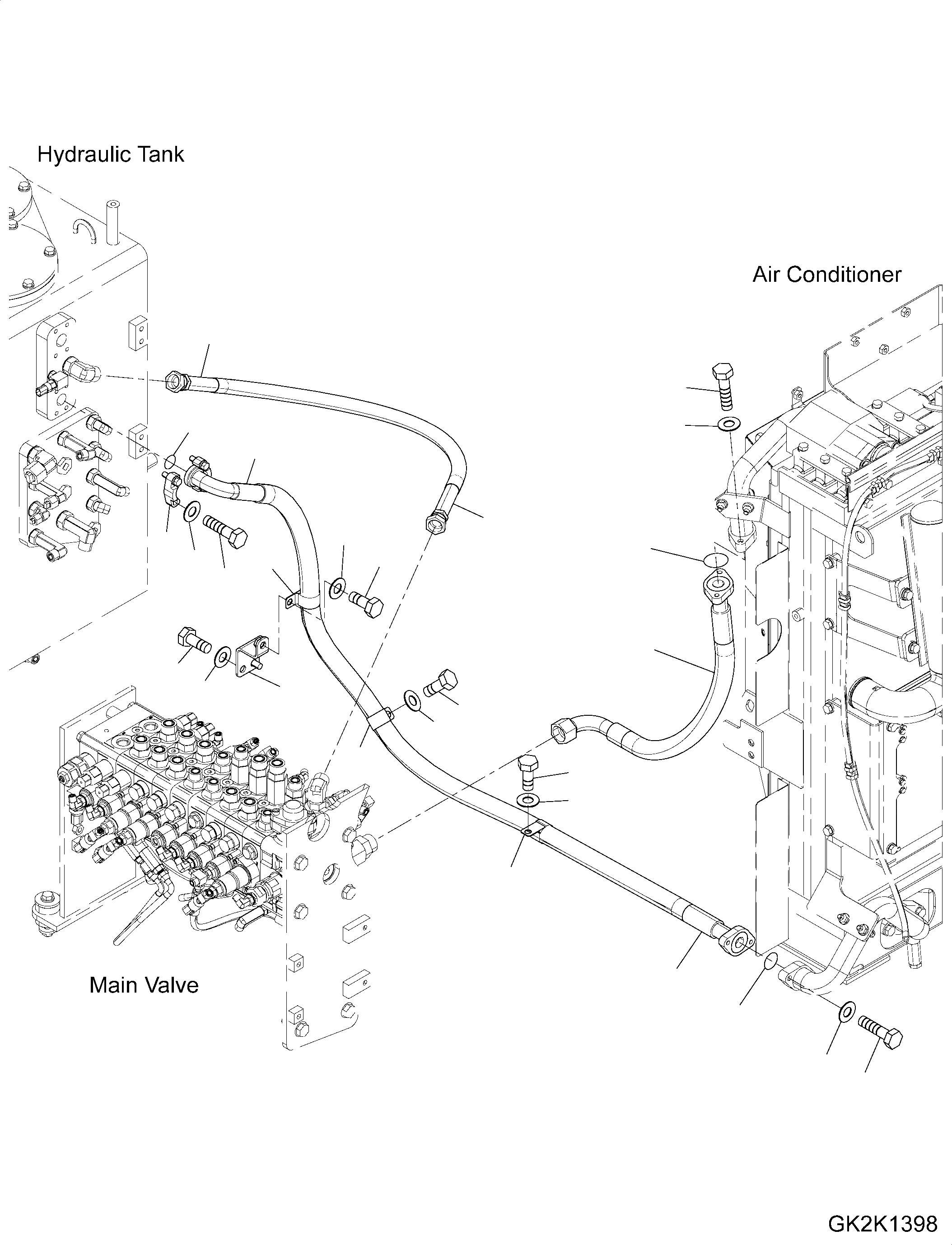 Hydraulic Tank

Air Conditioner

Main Valve

GK2K1398