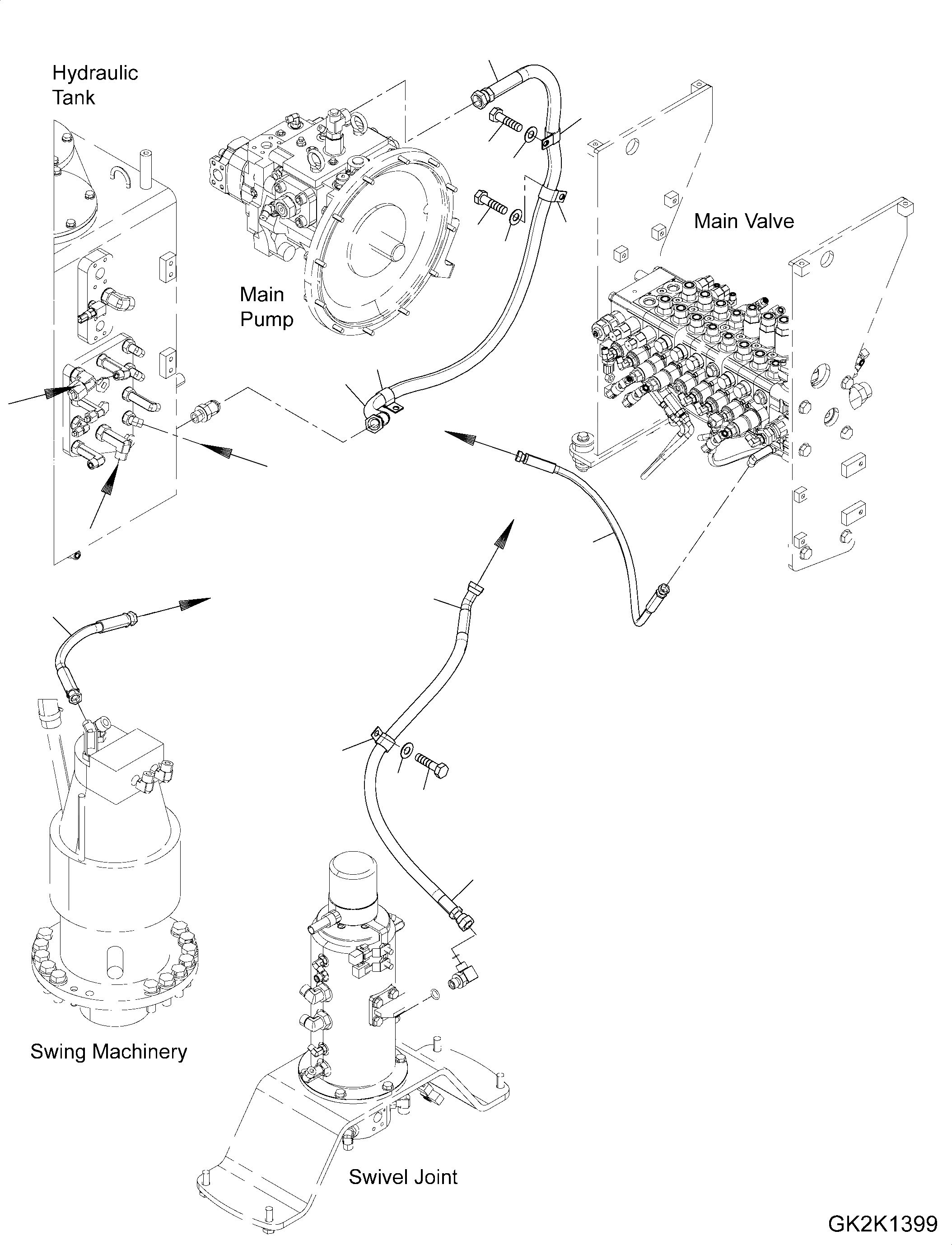 Hydraulic Tank

Main Pump

Main Valve

Swing Machinery

Swivel Joint

GK2K1399