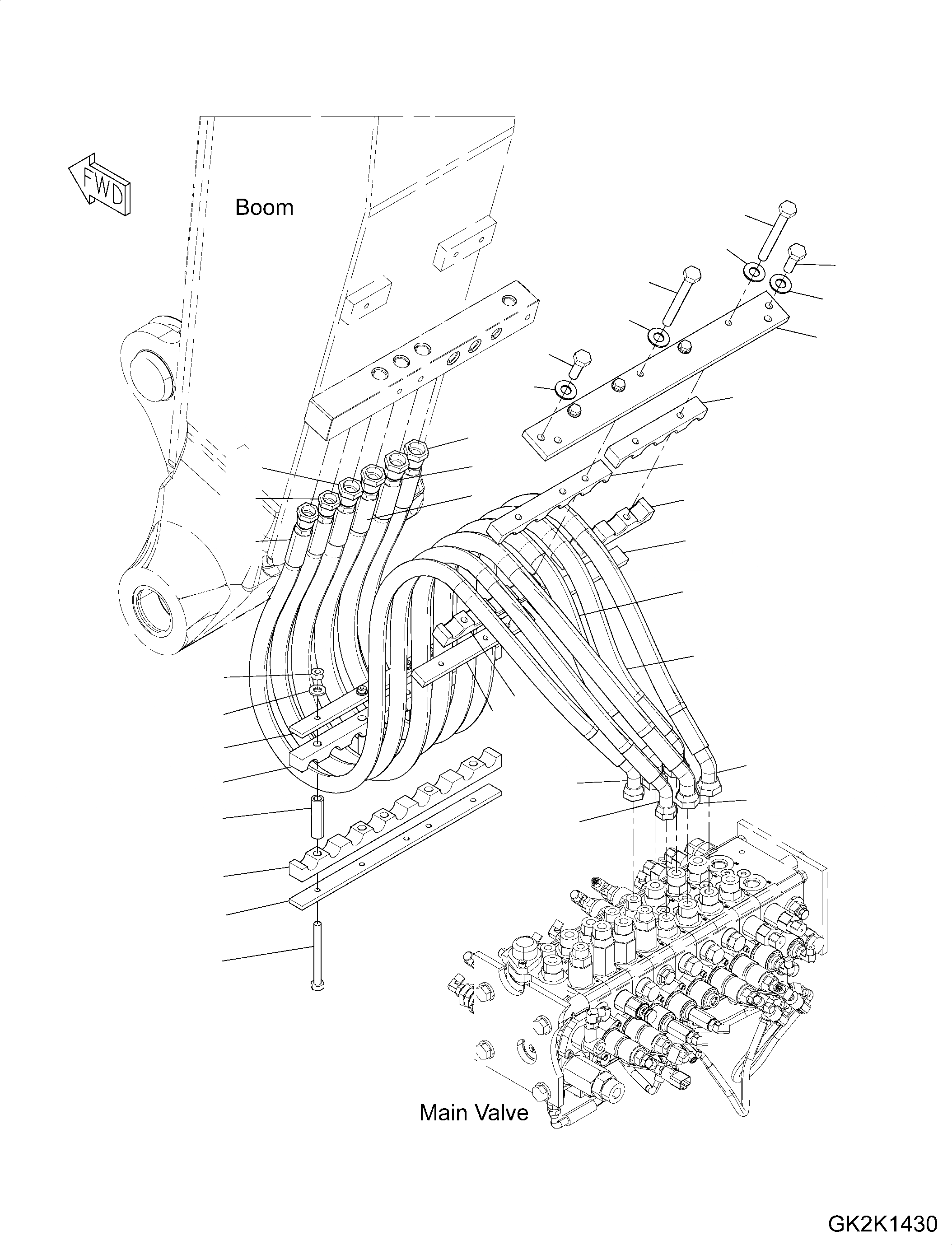 FWD

Boom

Main Valve

GK2K1430