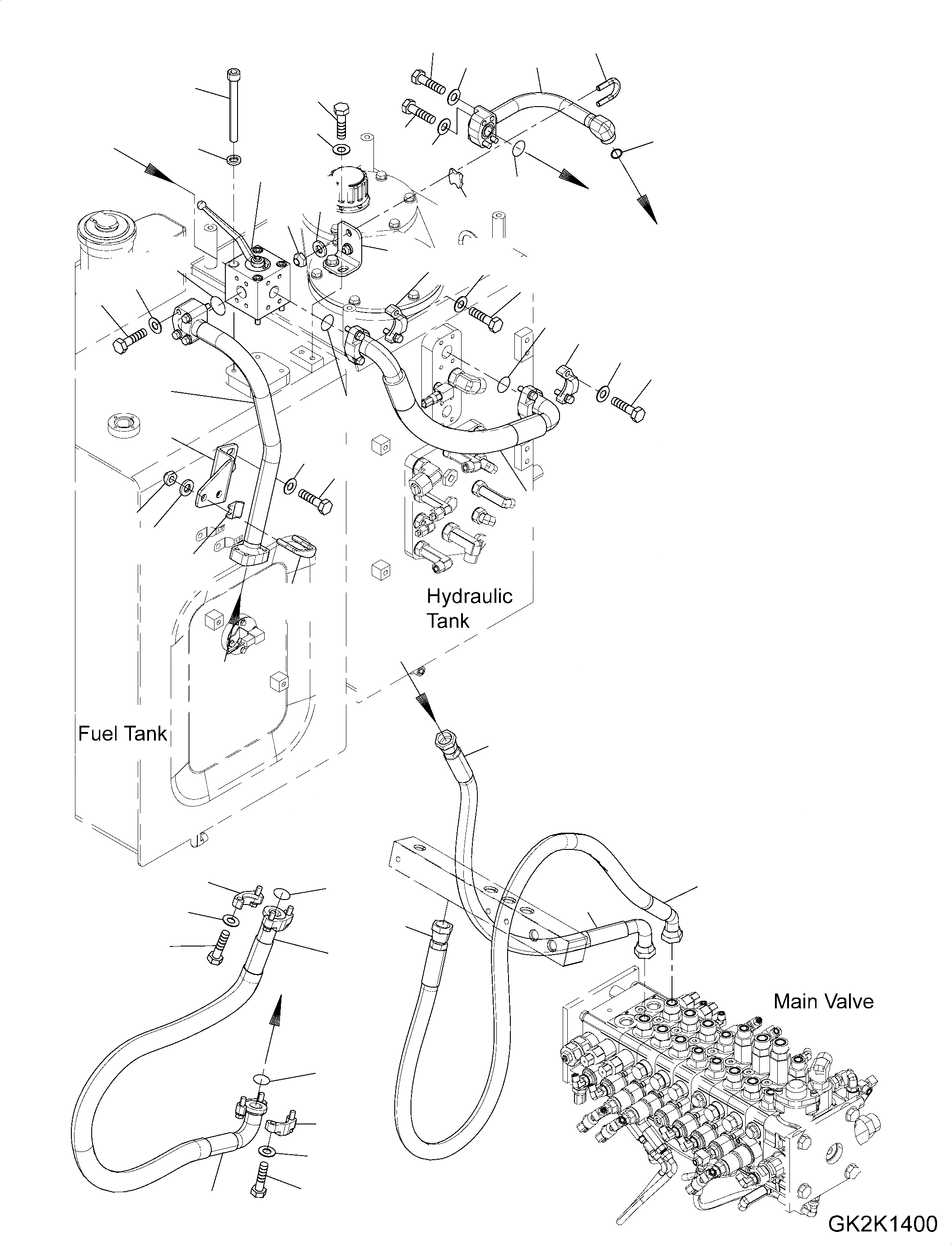 Hydraulic Tank

Fuel Tank

Main Valve

GK2K1400