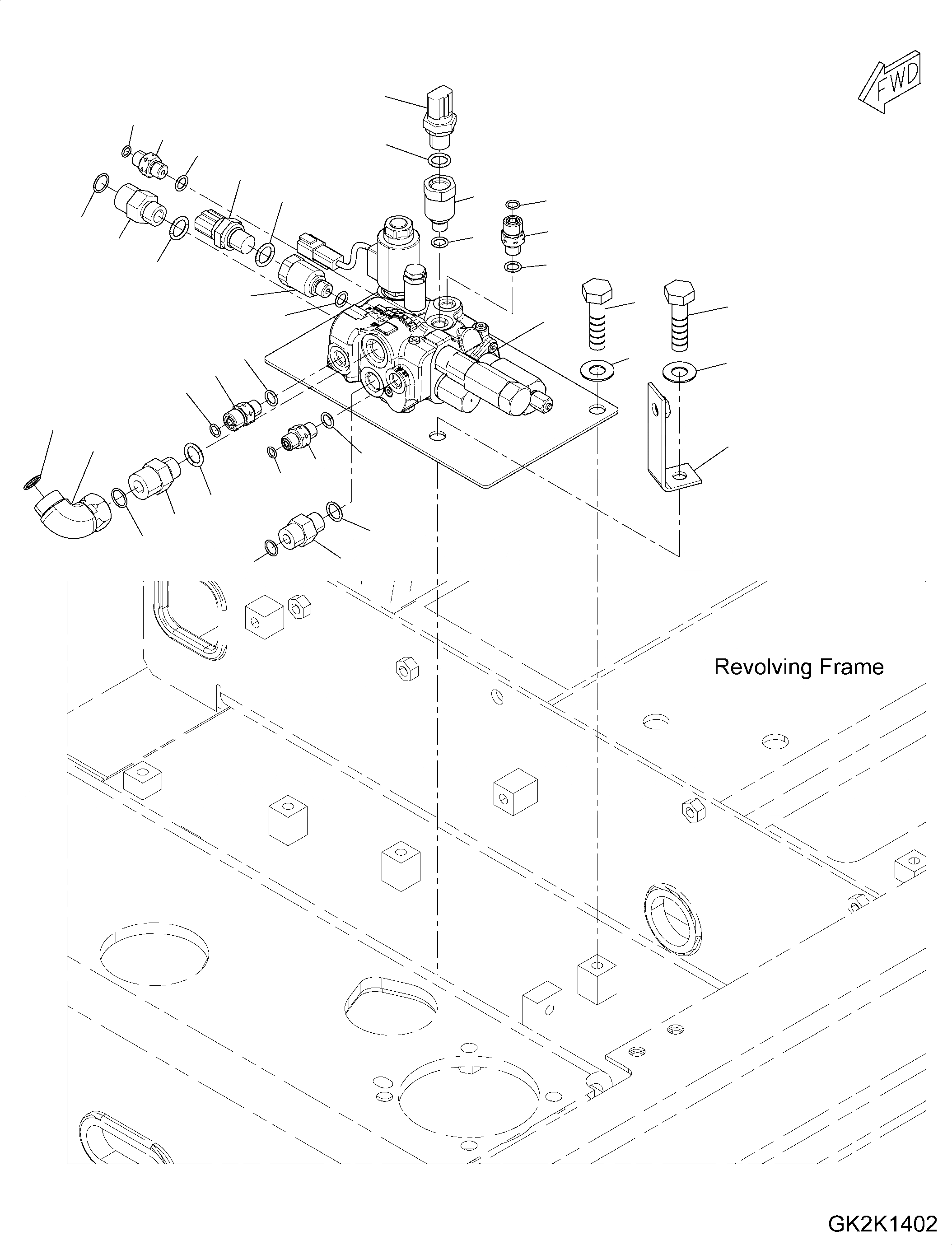 FWD

Revolving Frame

GK2K1402