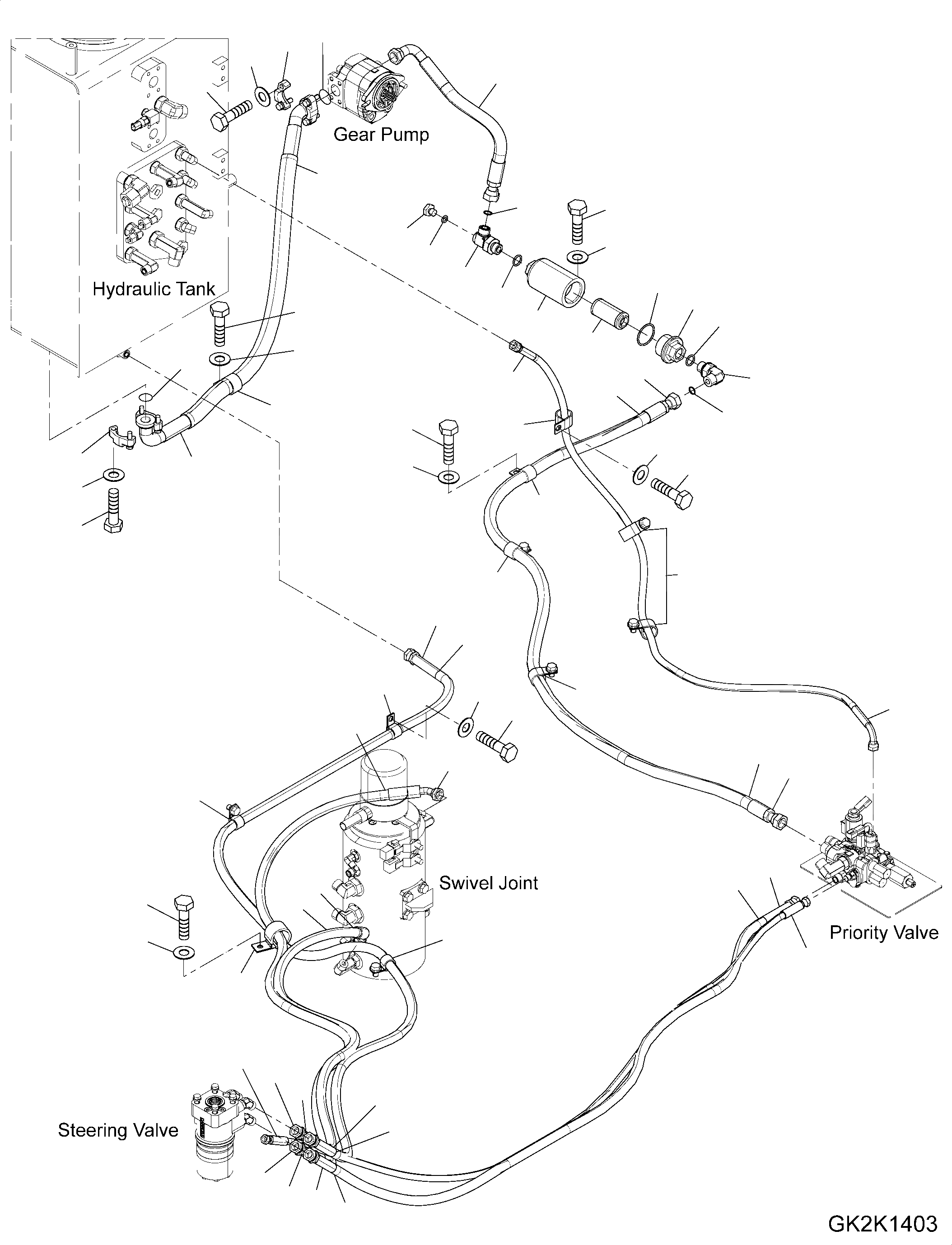 Gear Pump

Hydraulic Tank

Swivel Joint

Priority Valve

Steering Valve

GK2K1403