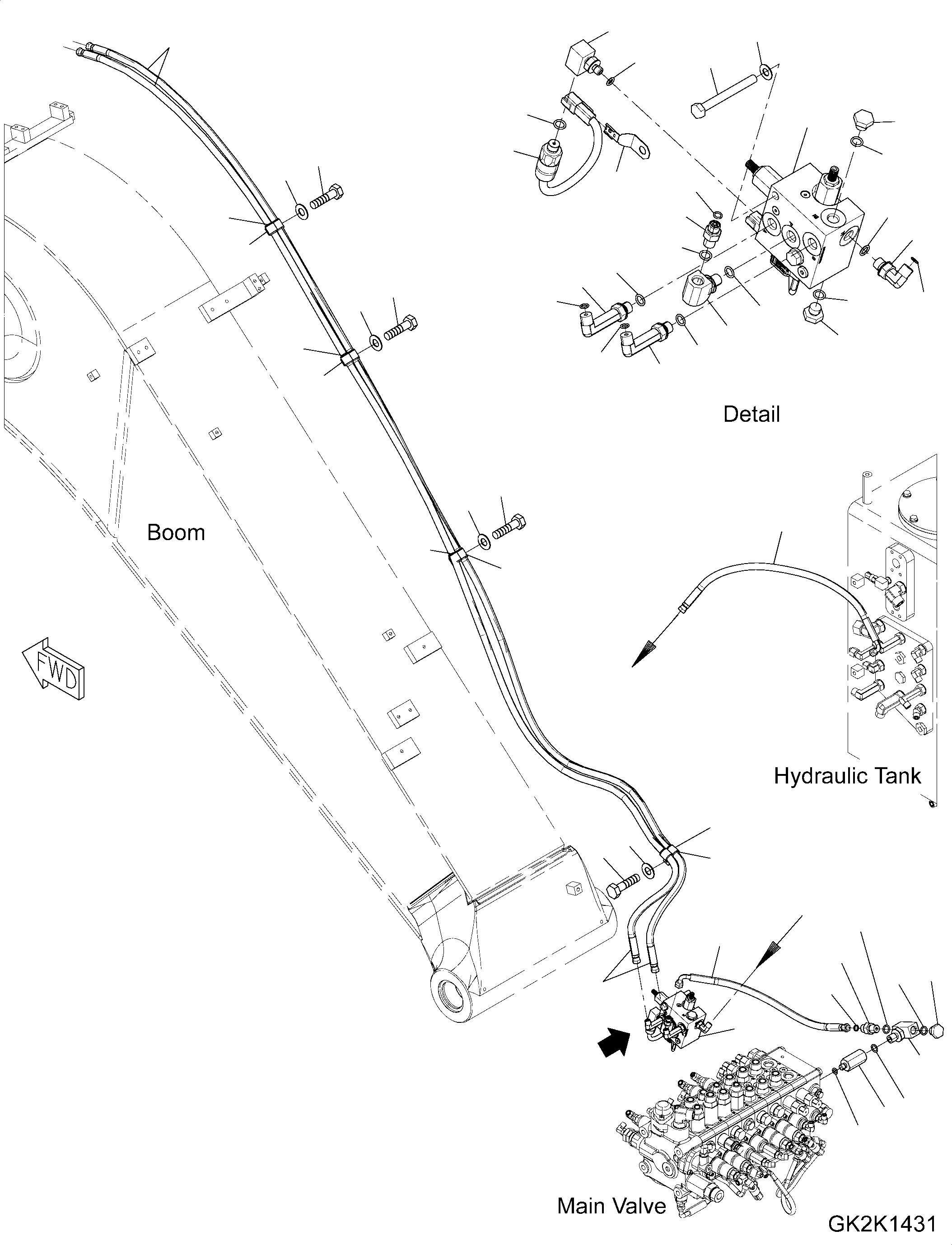 Detail

Boom

FWD

Hydraulic Tank

Main Valve

GK2K1431