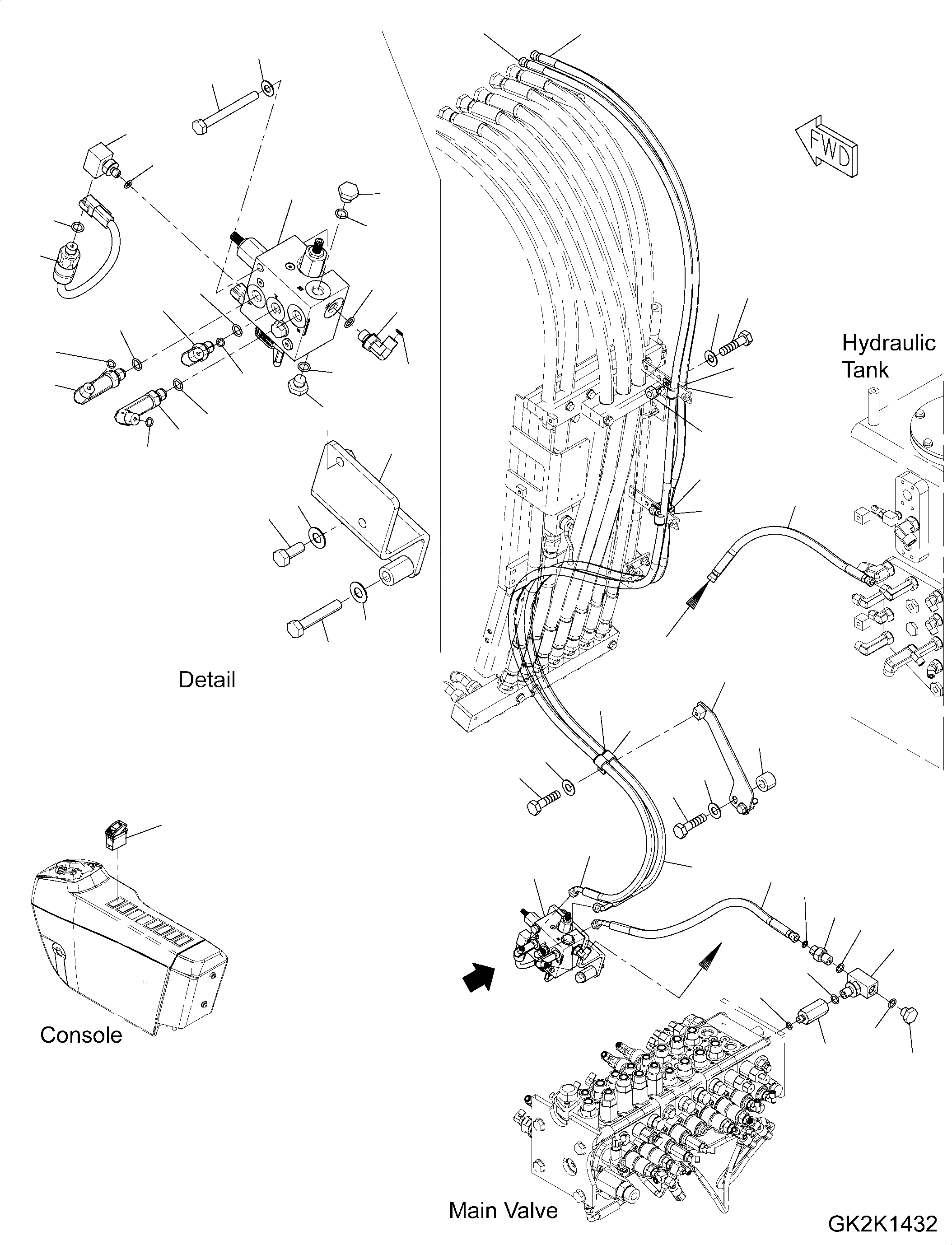 FWD

Hydraulic Tank

Detail

Console

Main Valve

GK2K1432