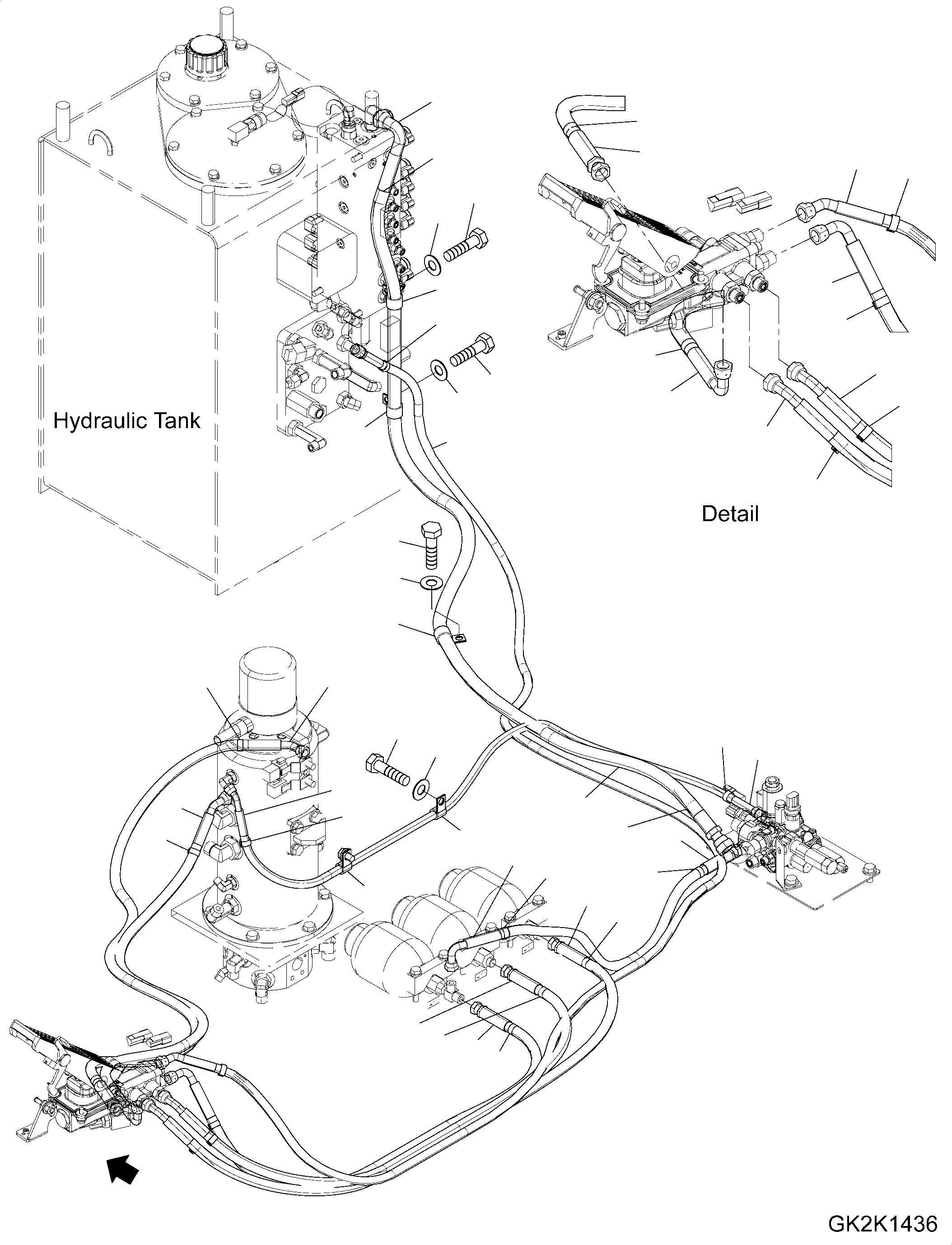 Hydraulic Tank

Detail

GK2K1436