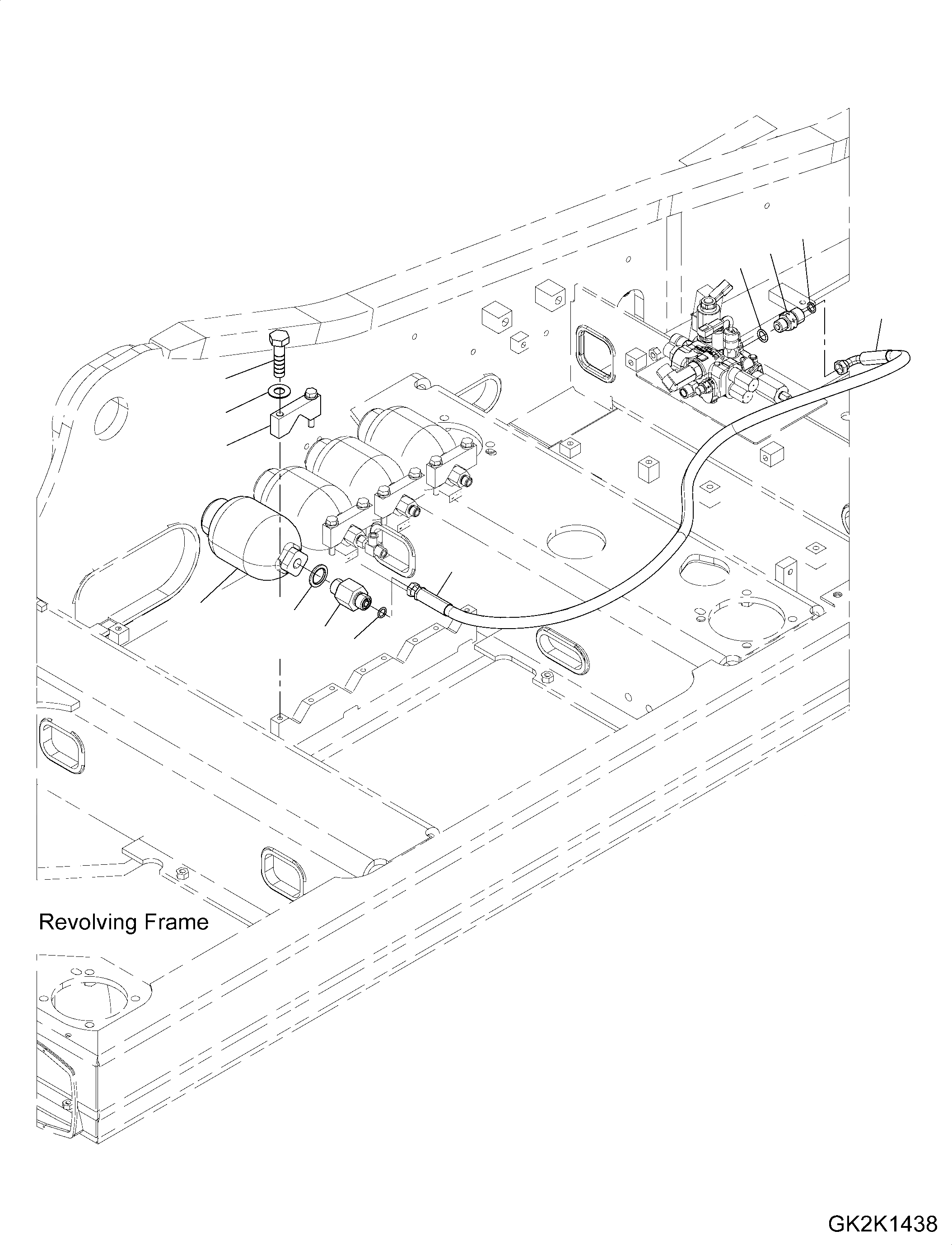 Revolving Frame

GK2K1438