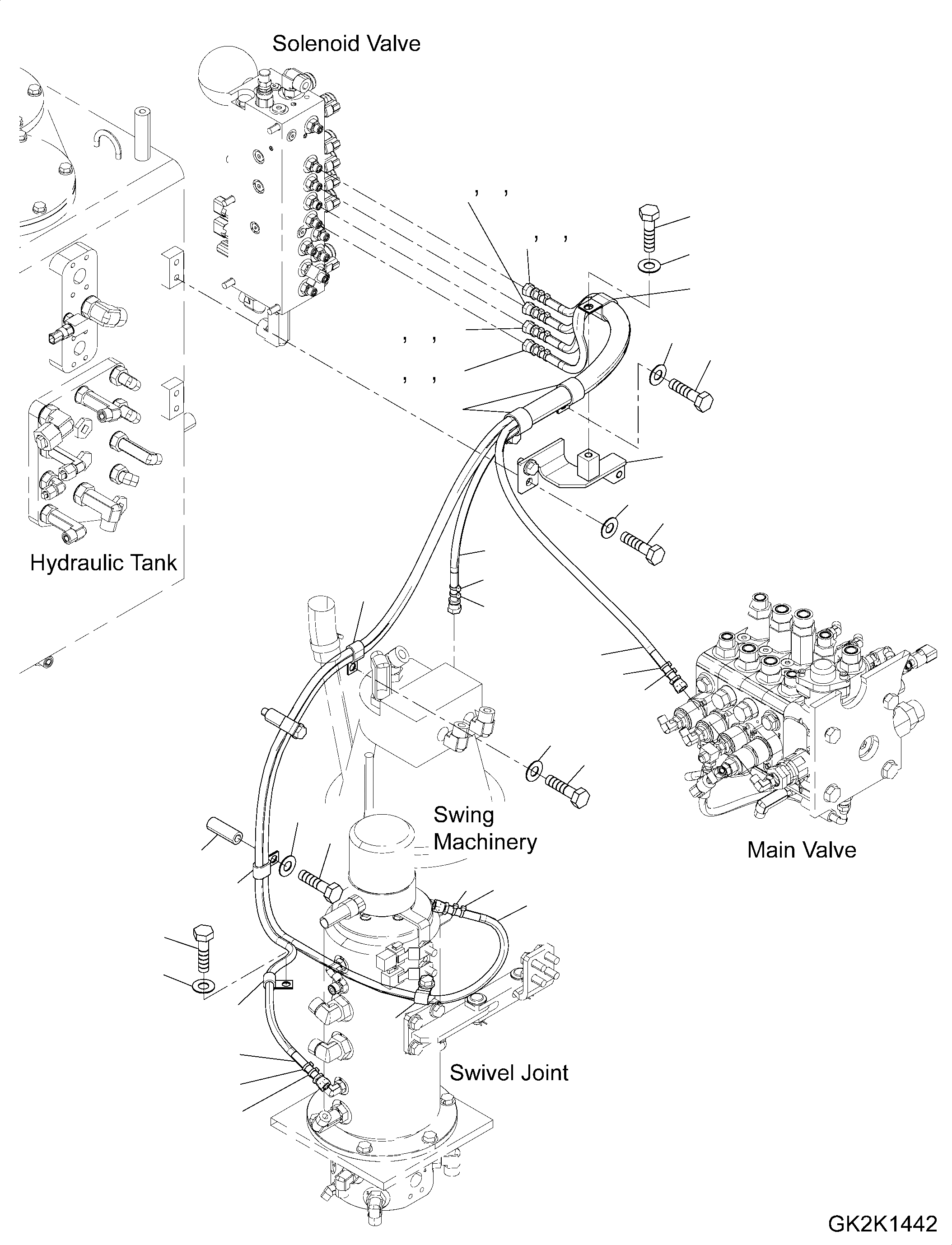 Solenoid Valve

, ,

, ,

, ,

, ,

Hydraulic Tank

Swing Machinery

Main Valve

Swivel Joint

GK2K1442