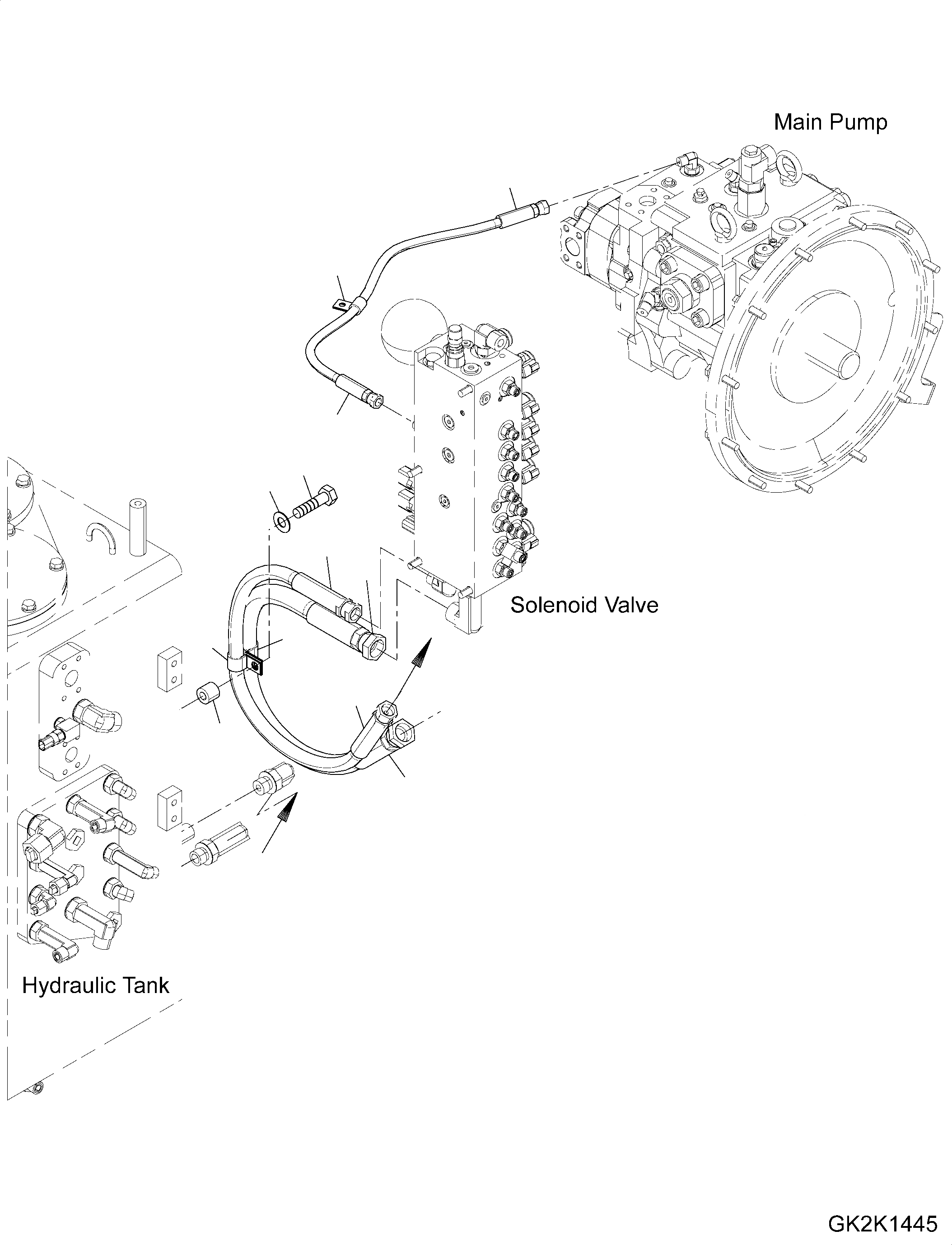 Main Pump

Solenoid Valve

Hydraulic Tank

GK2K1445