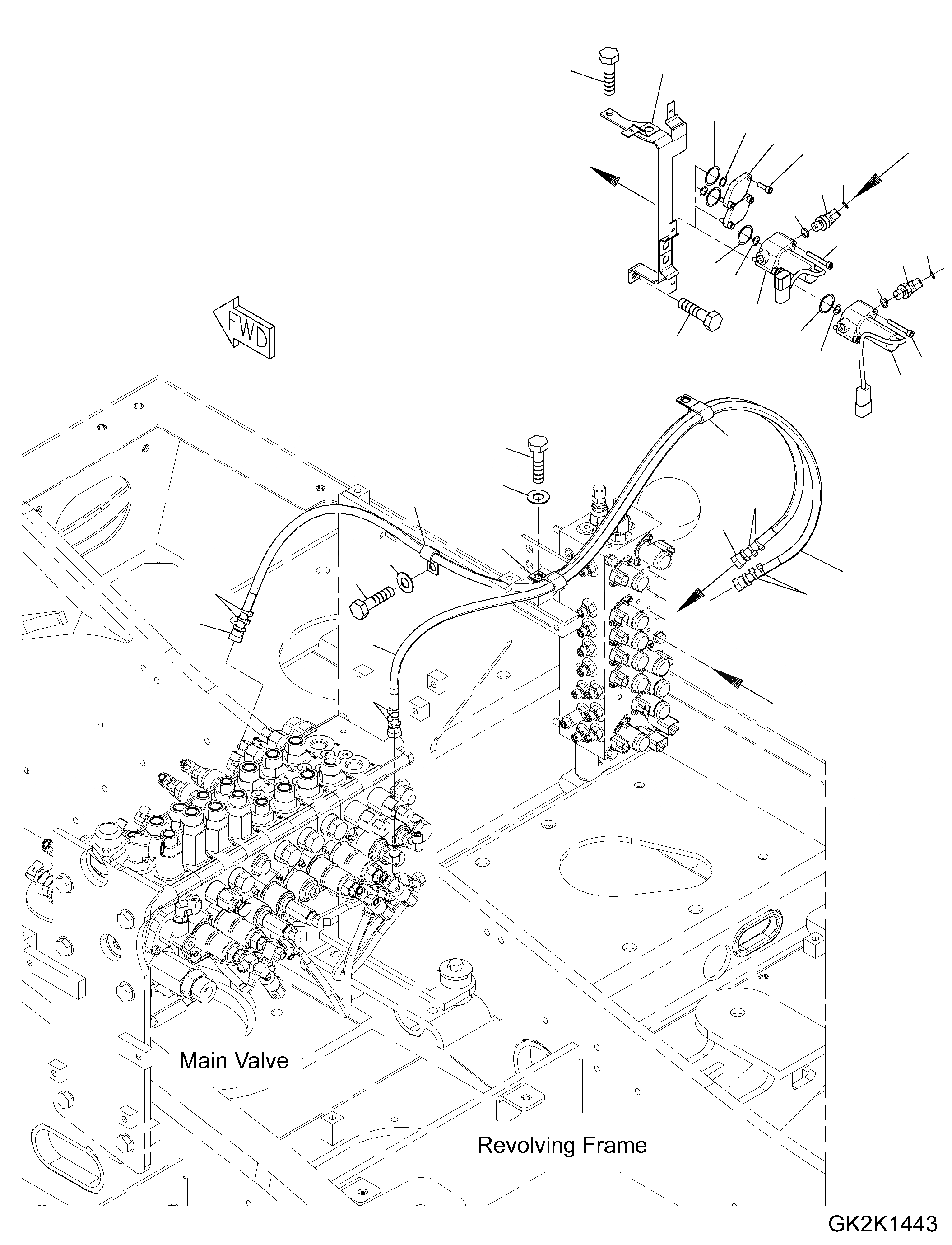 FWD

Main Valve

Revolving Frame

GK2K1443