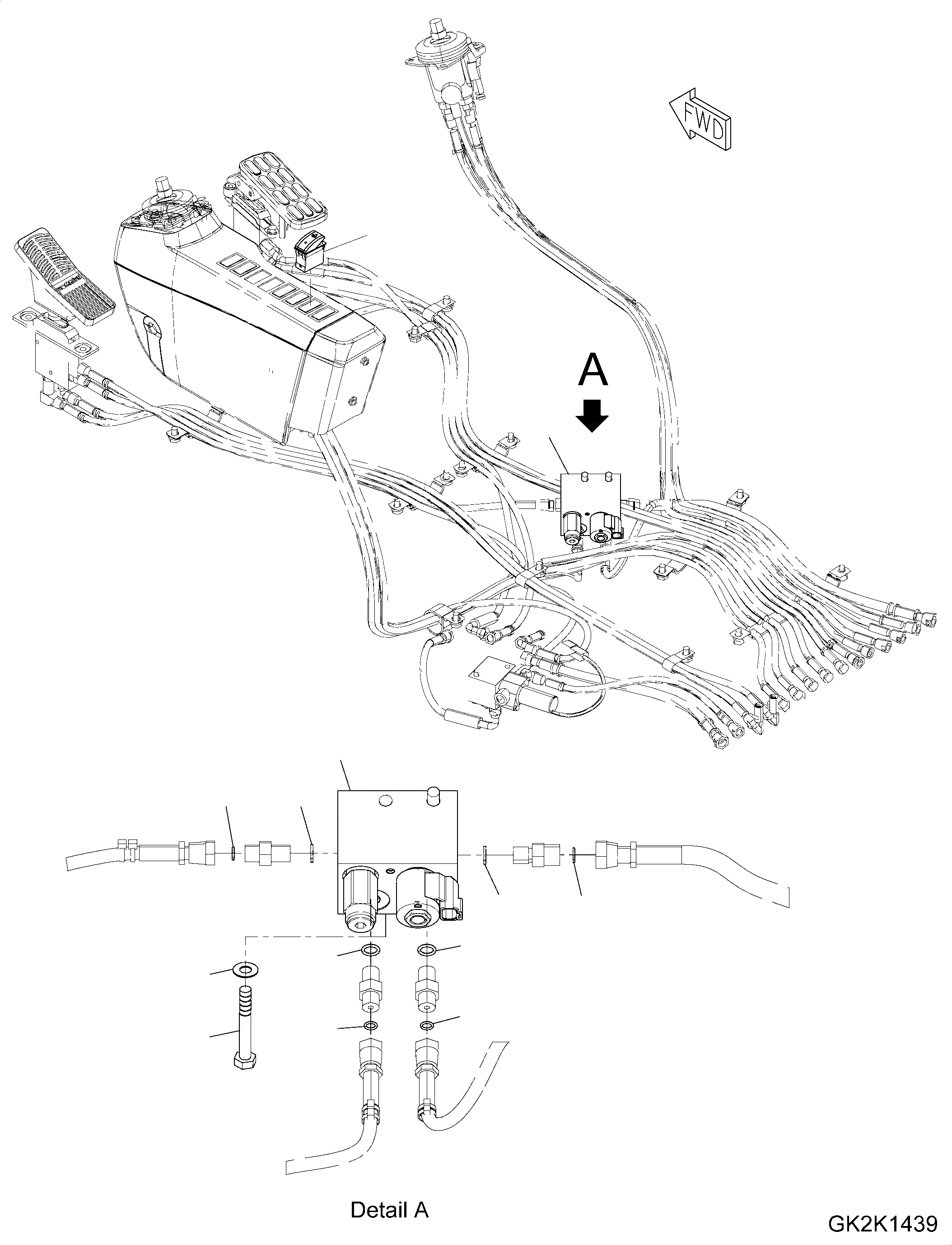 FWD

A

Detail A

GK2K1439