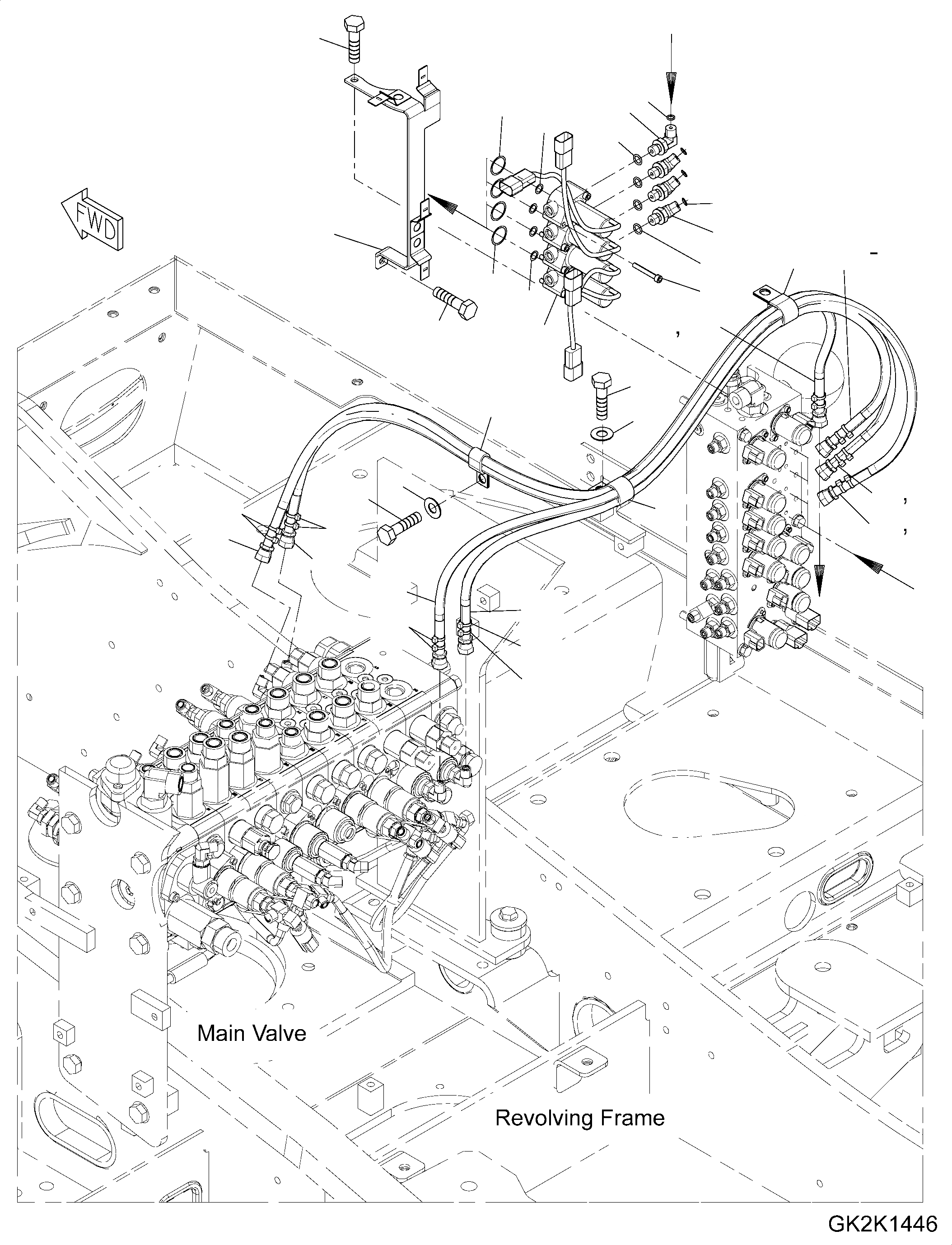 FWD

Main Valve

Revolving Frame

GK2K1446