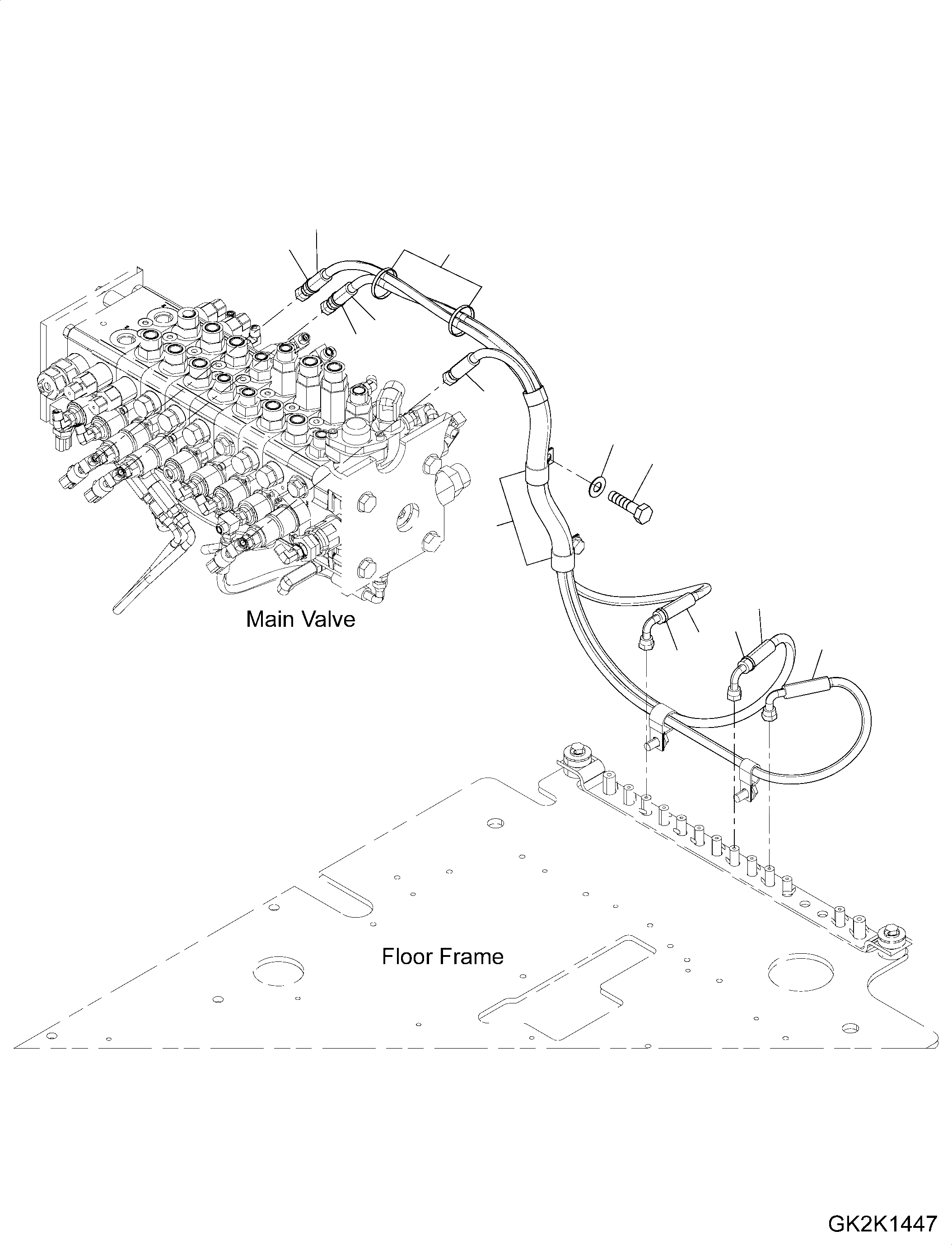 Main Valve

Floor Frame

GK2K1447