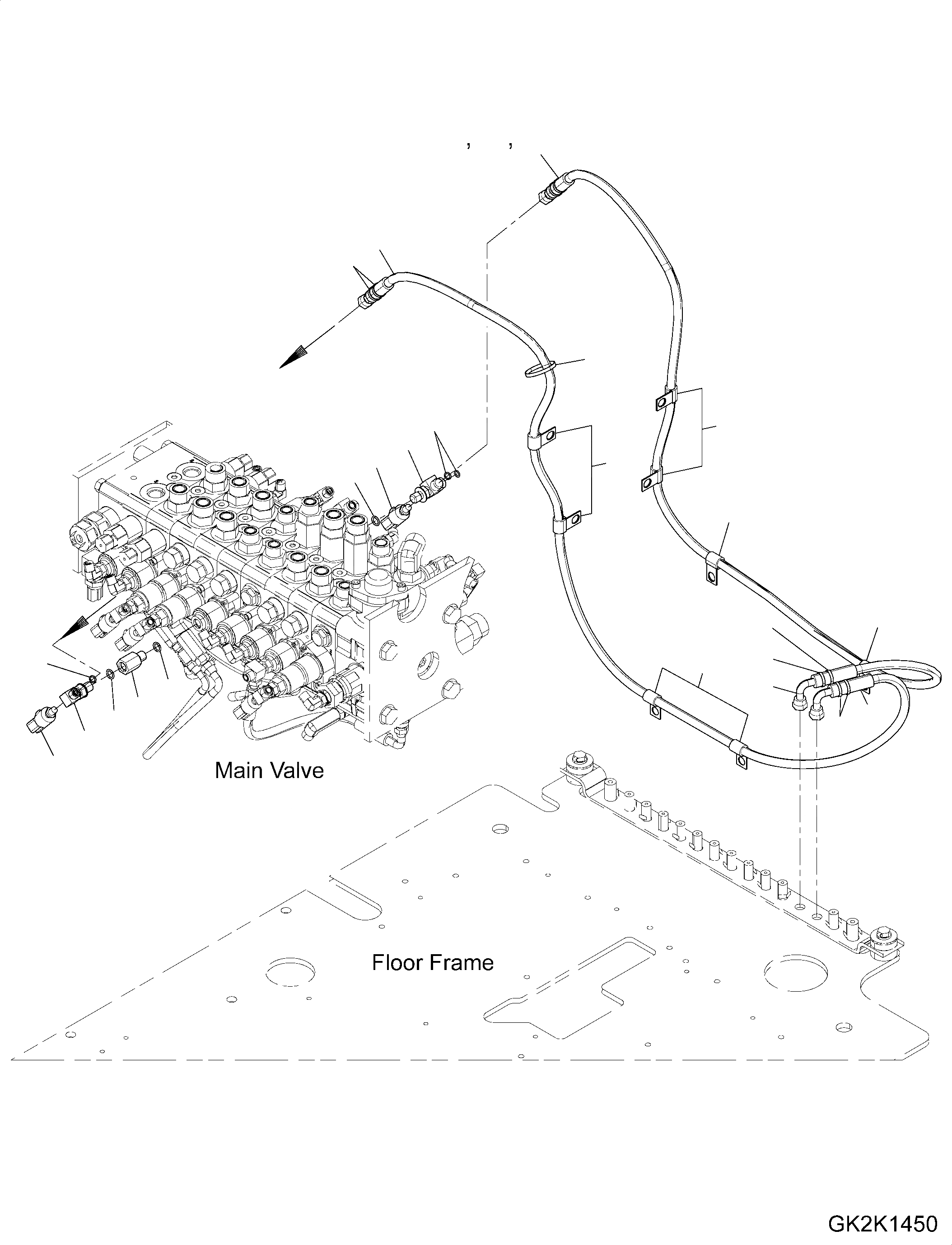 , ,

Main Valve

Floor Frame

GK2K1450