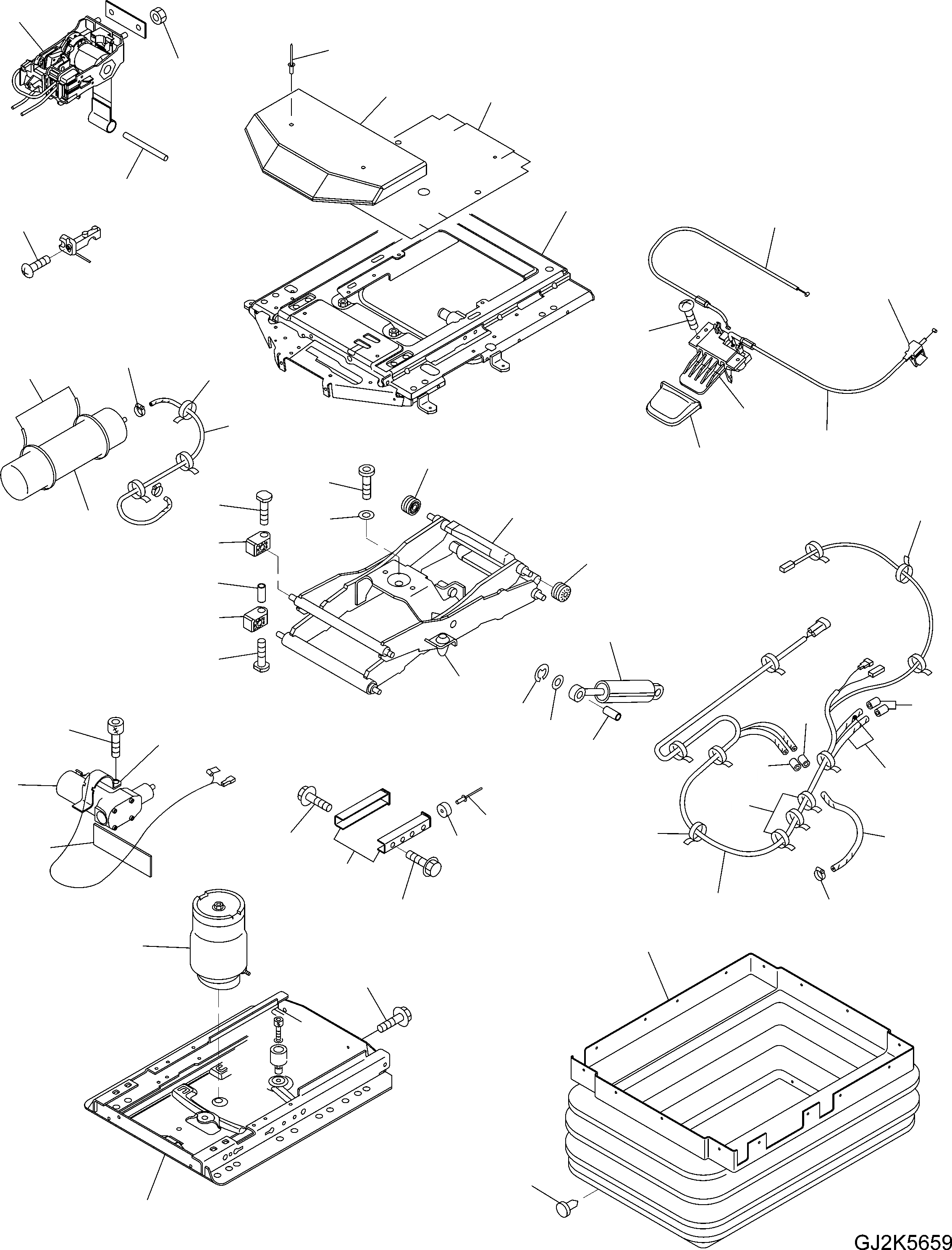 GJ2K5659