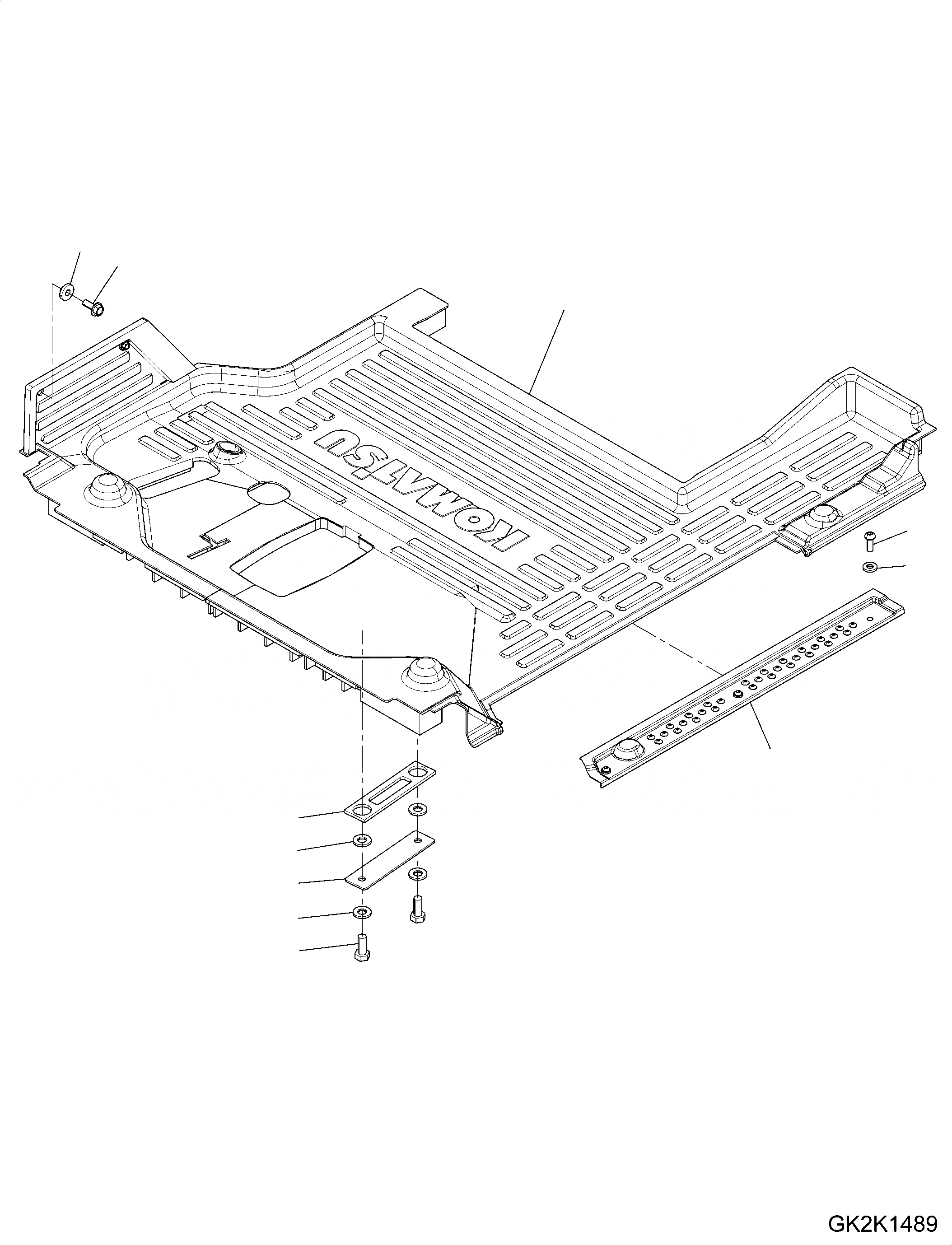 KOMATSU

GK2K1489