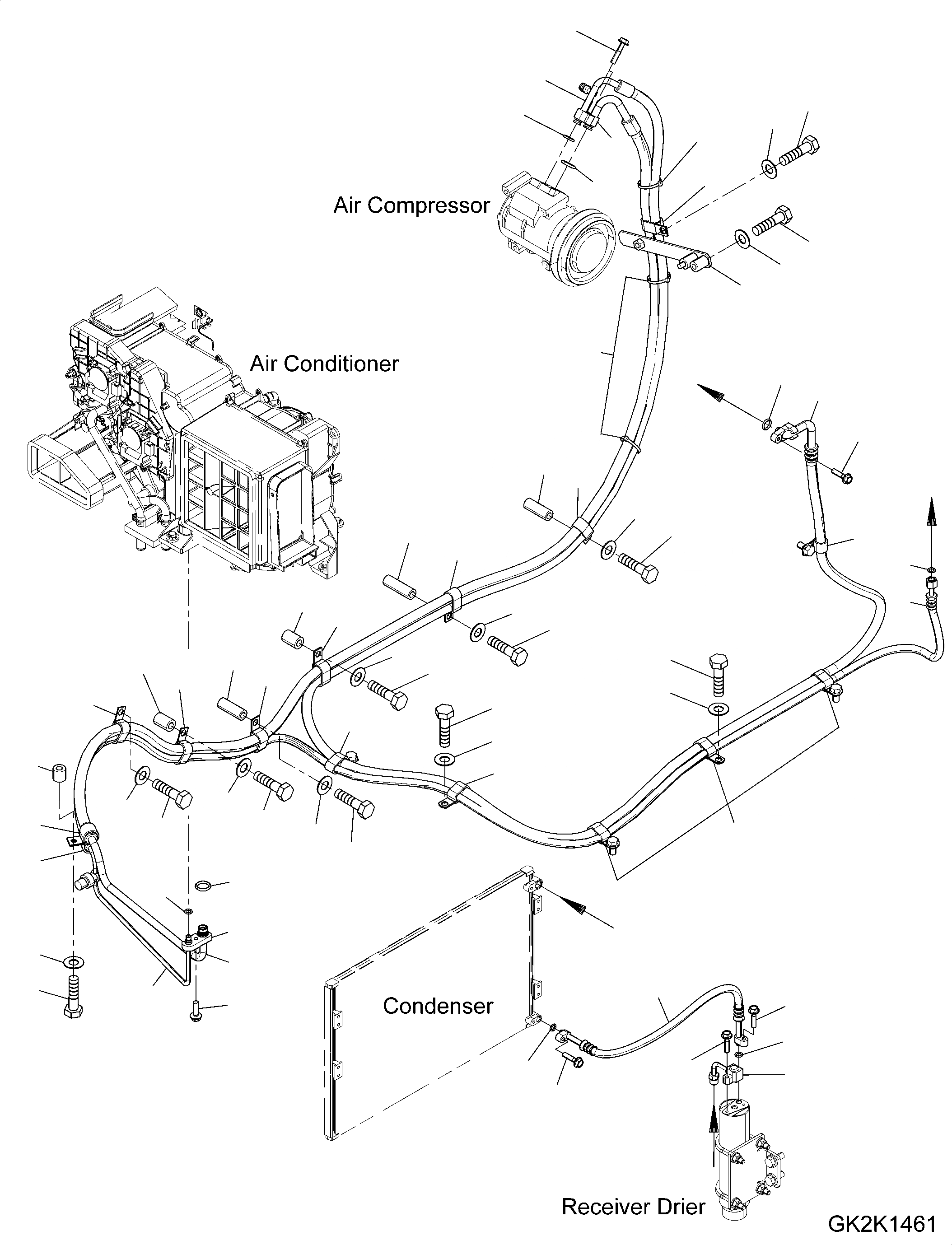 Air Compressor

Air Conditioner

Condenser

Receiver Drier

GK2K1461