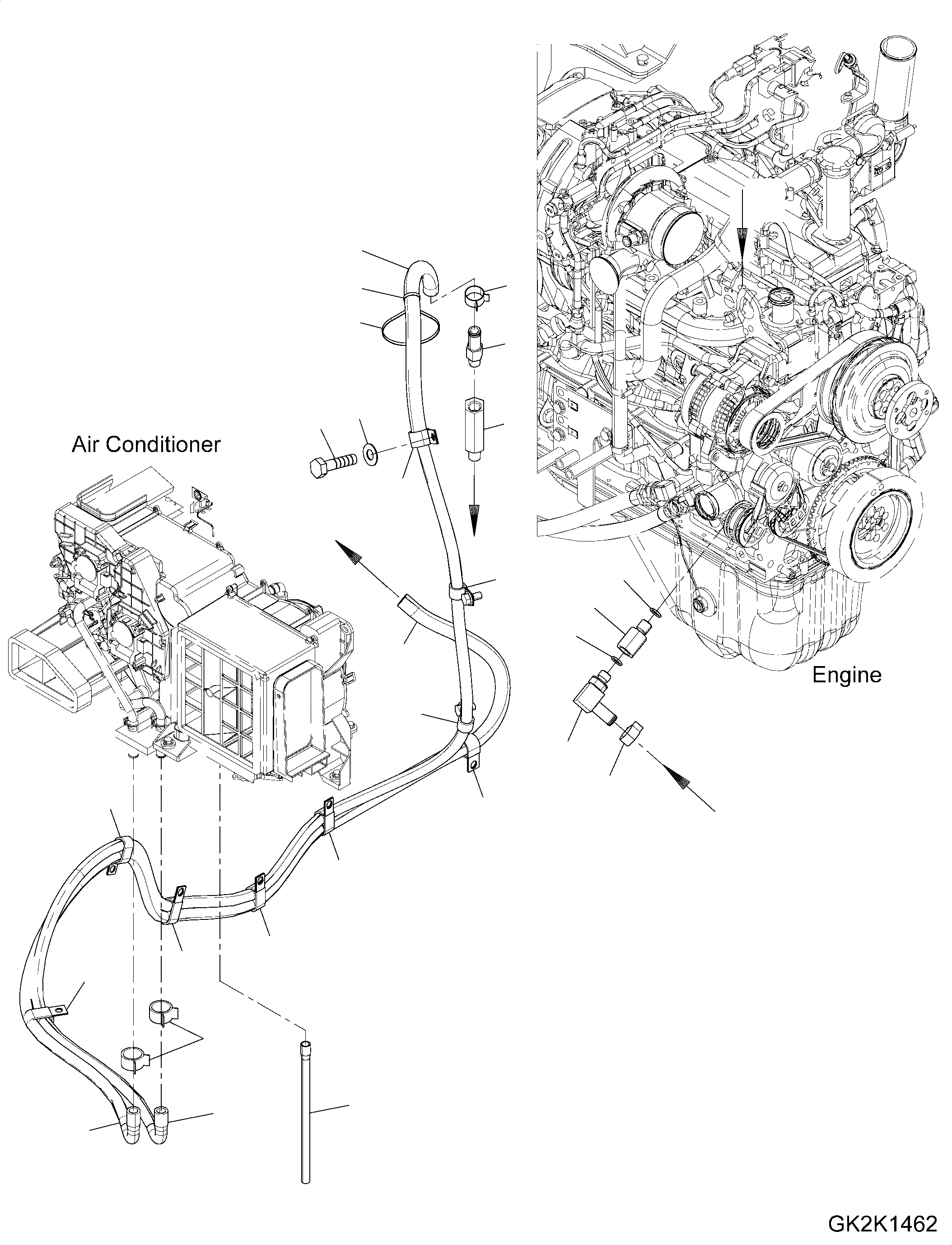 Air Conditioner

Engine

GK2K1462