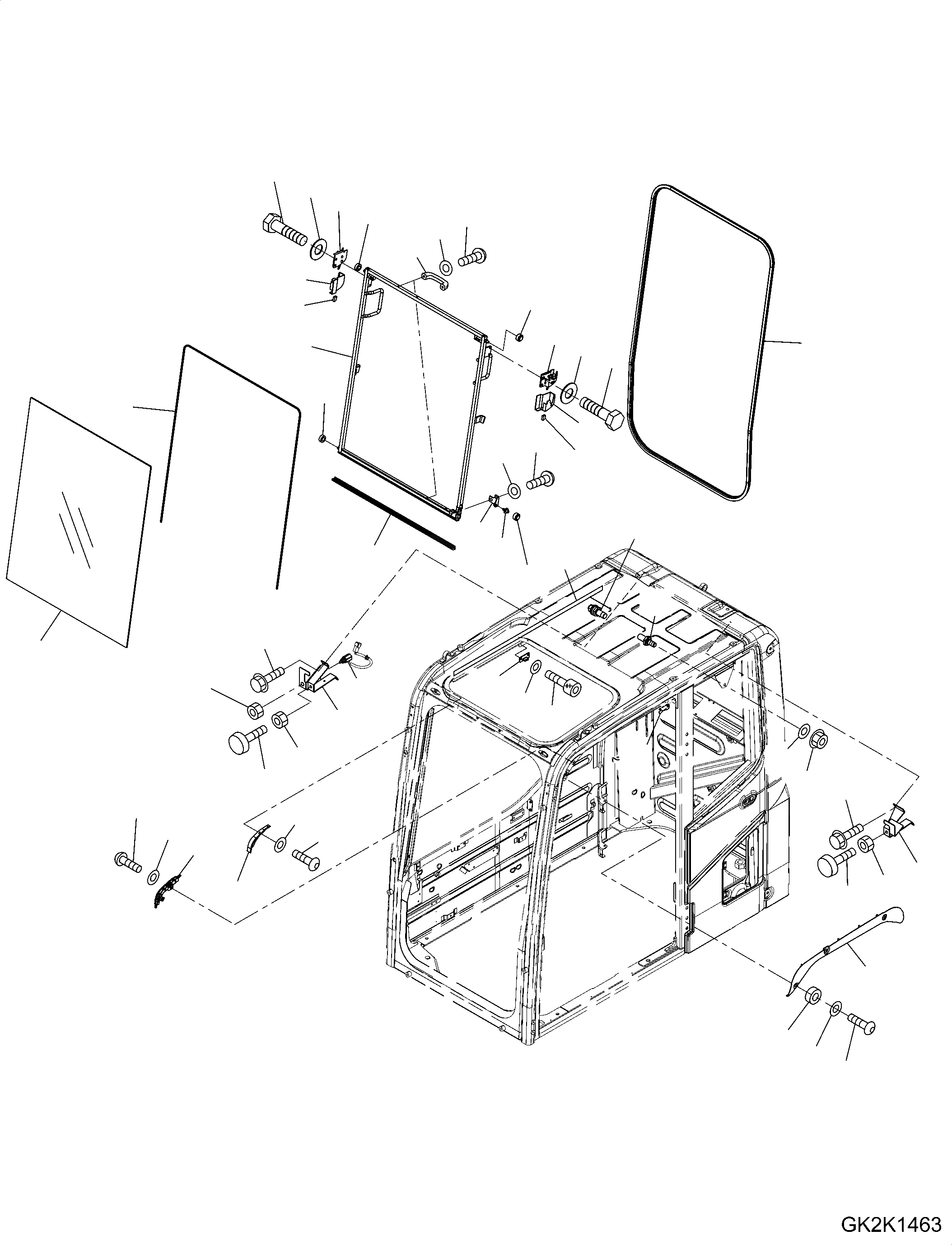 GK2K1463